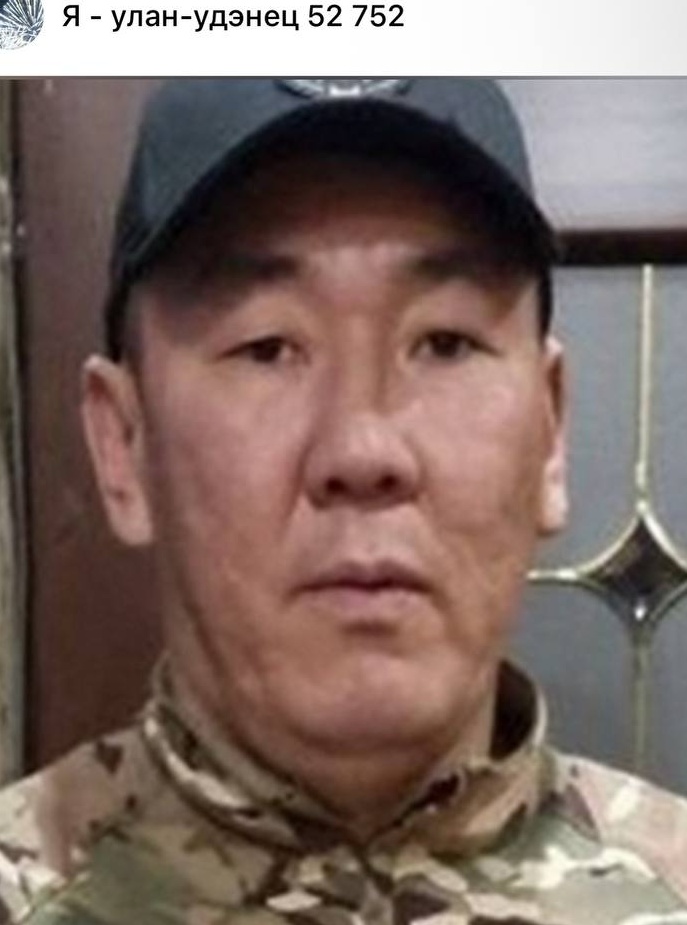 Я - улан-удэнец 52 752