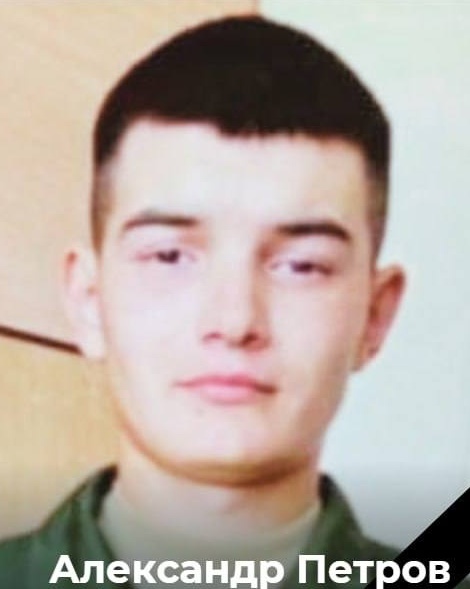 Александр Петров