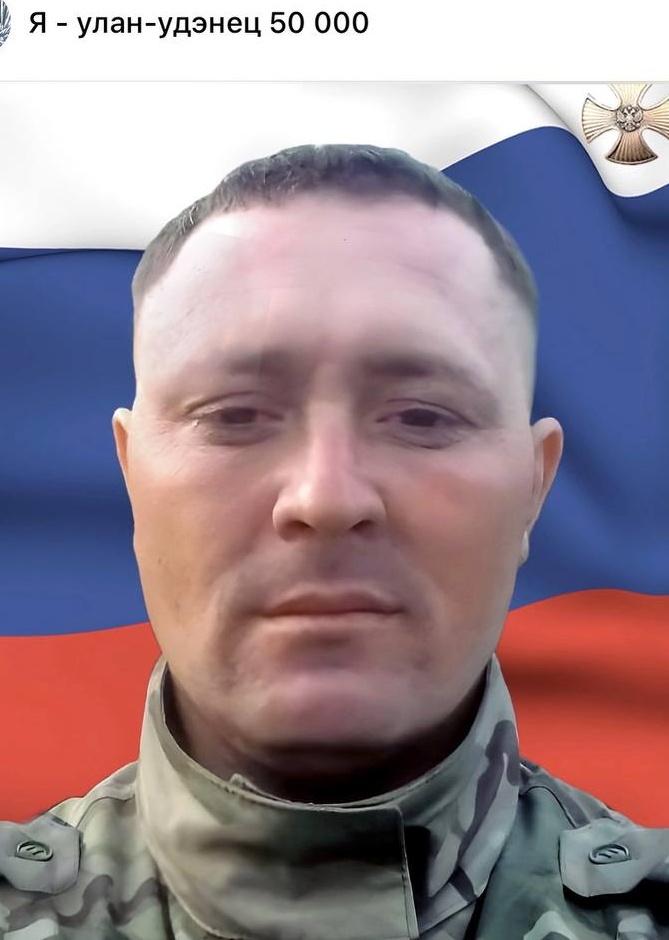 Я - улан-удэнец 50 000