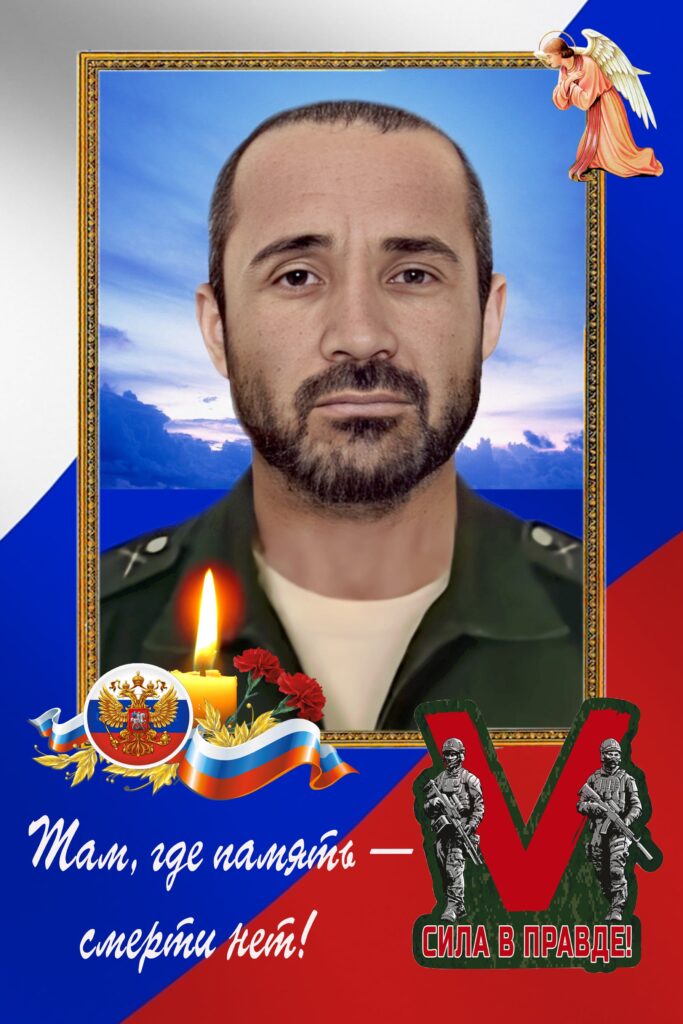 Там, где память — смерти нет!

V

СИЛА В ПРАВДЕ!