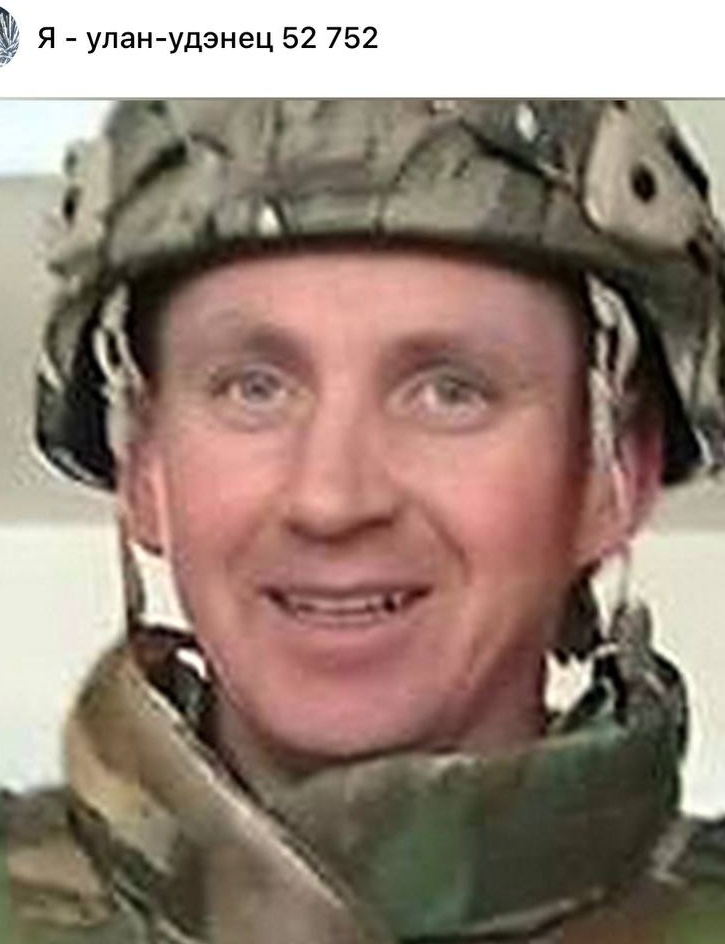 Я - улан-удэнец 52 752