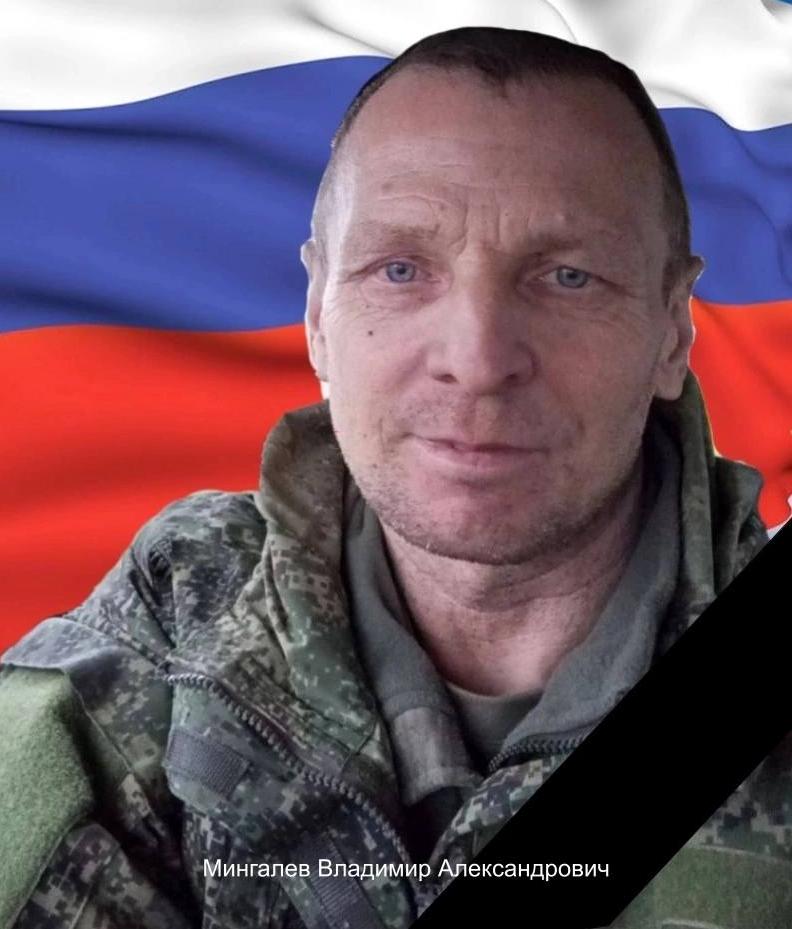 Мингалев Владимир Александрович