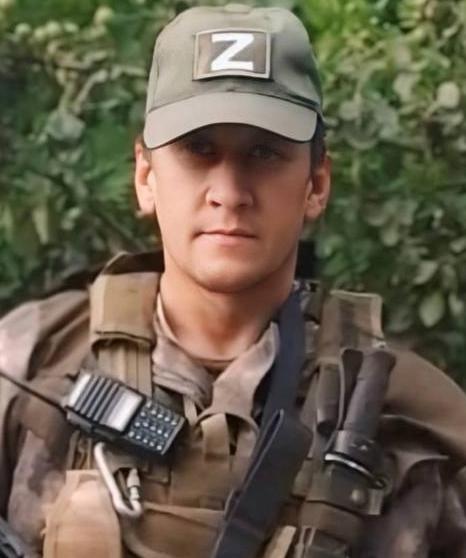 Z