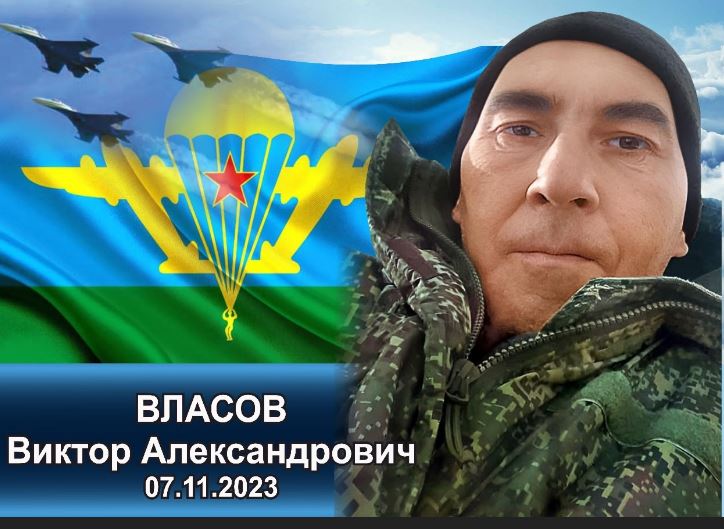 ВЛАСОВ
Виктор Александрович
07.11.2023