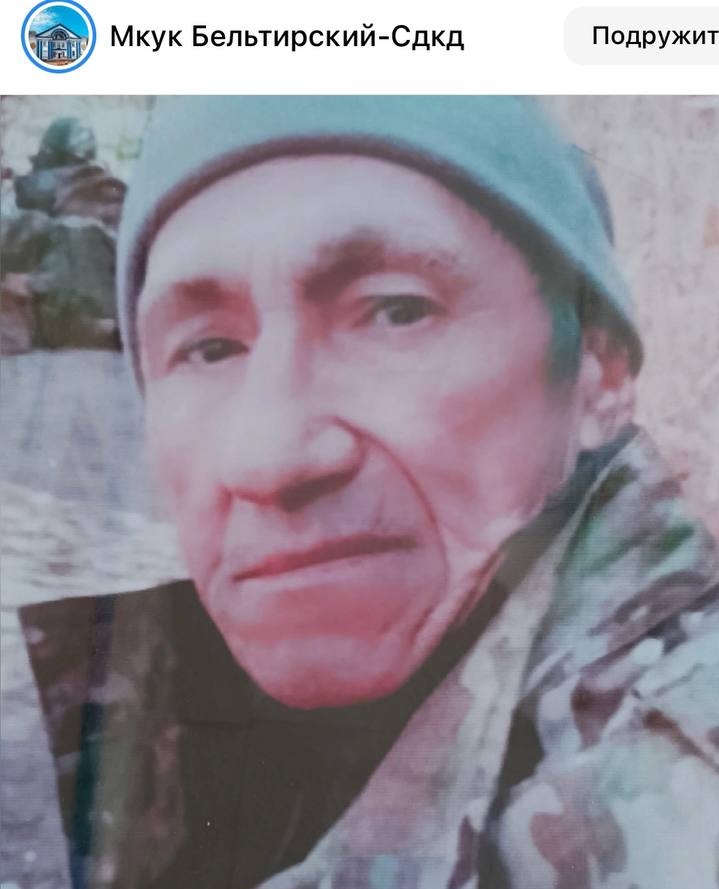 Мкук Бельтирский-Сдкд

Подружит