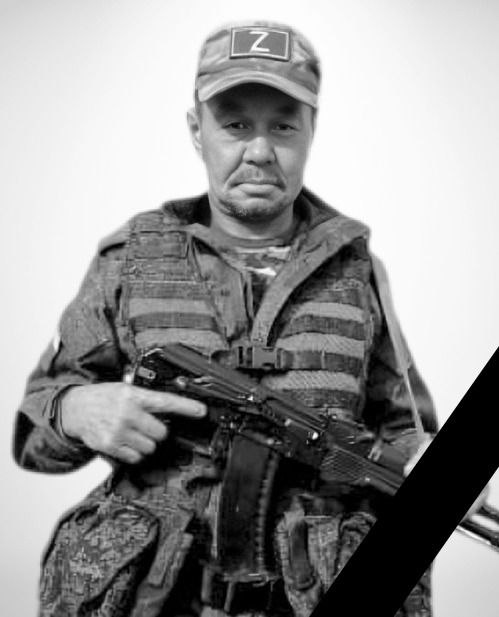 Z