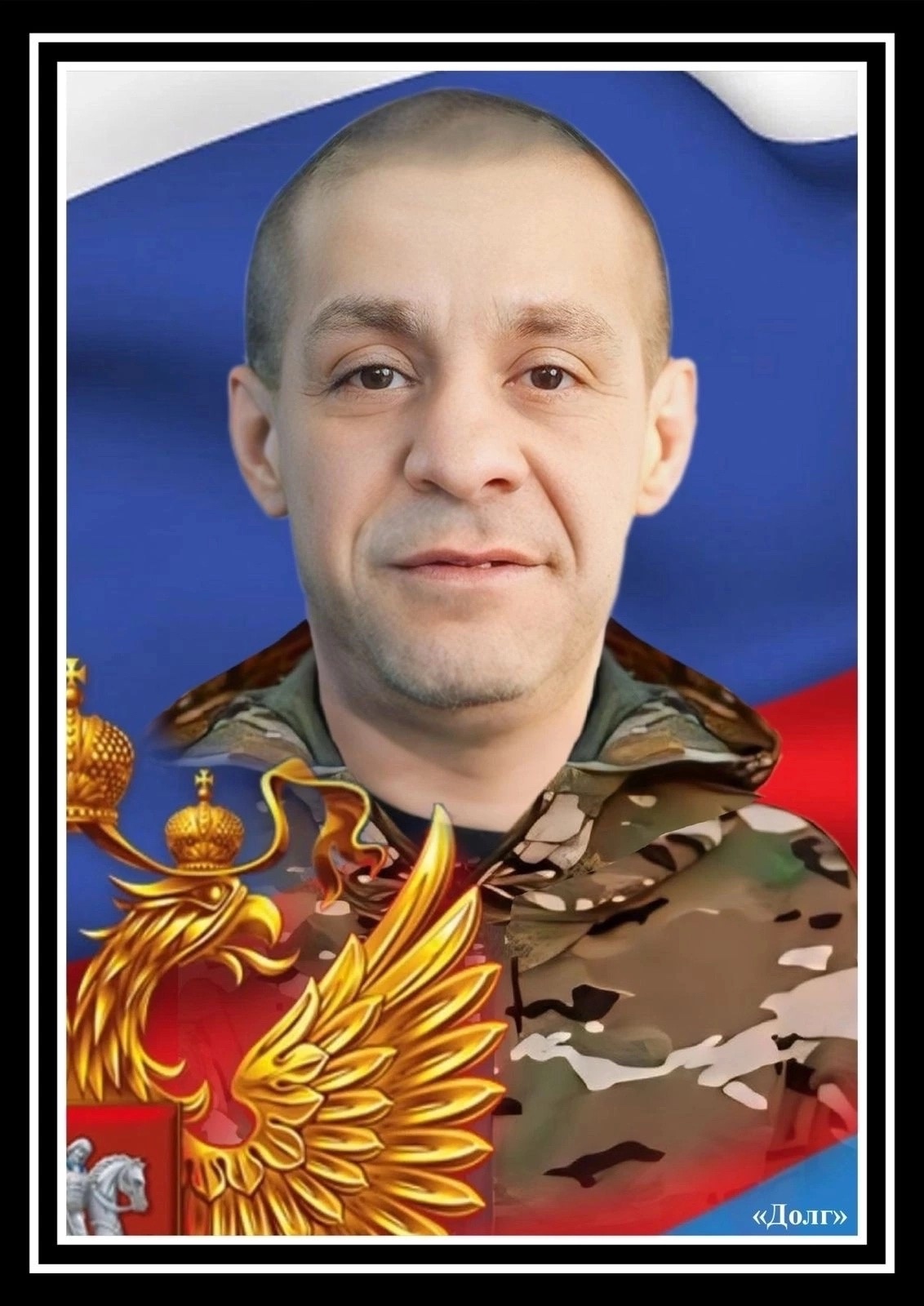 «Долг»