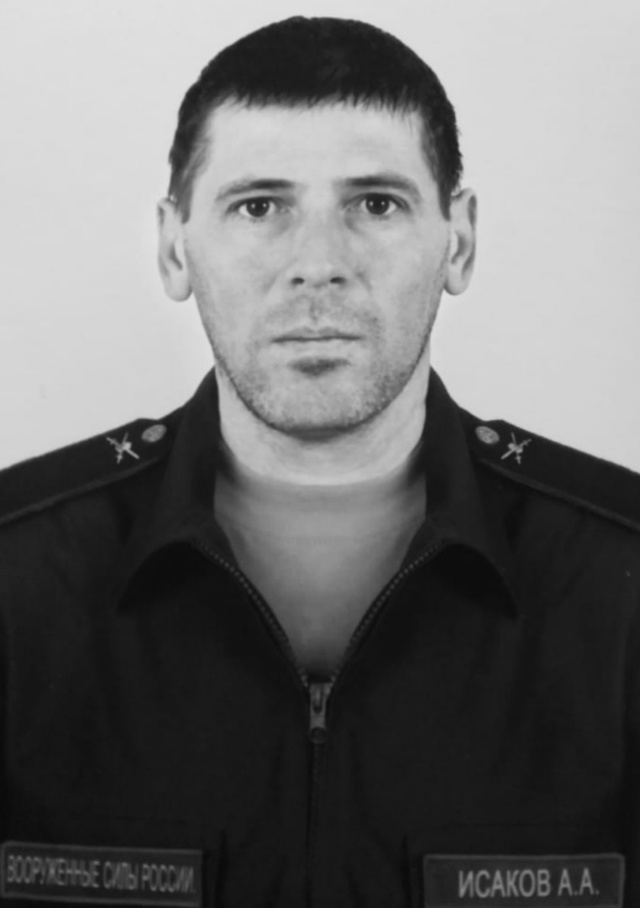 ВООРУЖЕННЫЕ СИЛЫ РОССИИ

ИСАКОВ А.А.