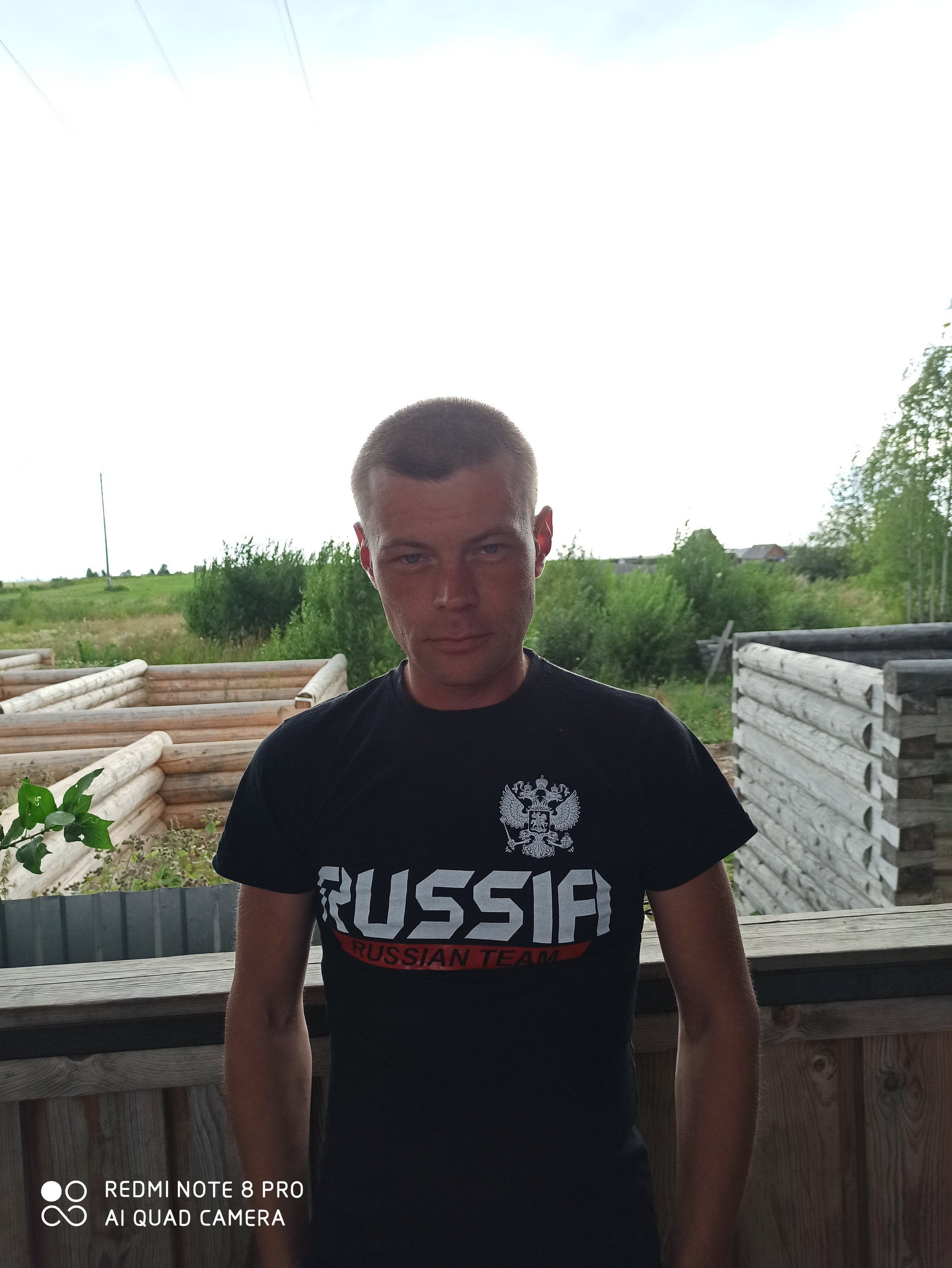 RUSSIA
RUSSIAN TEAM

REDMI NOTE 8 PRO
AI QUAD CAMERA