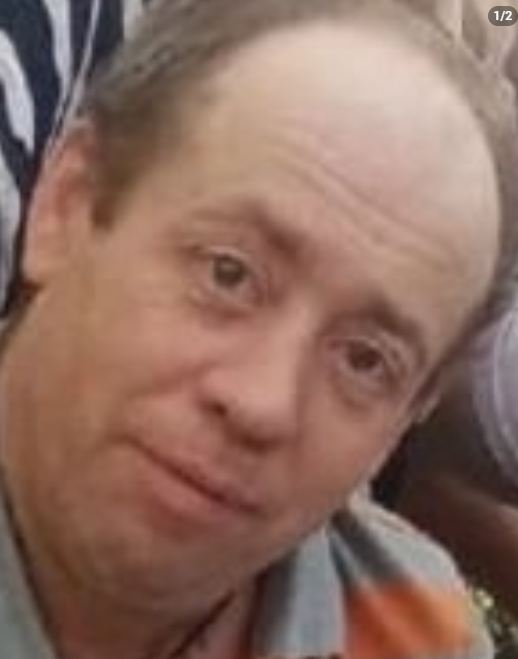 1/2