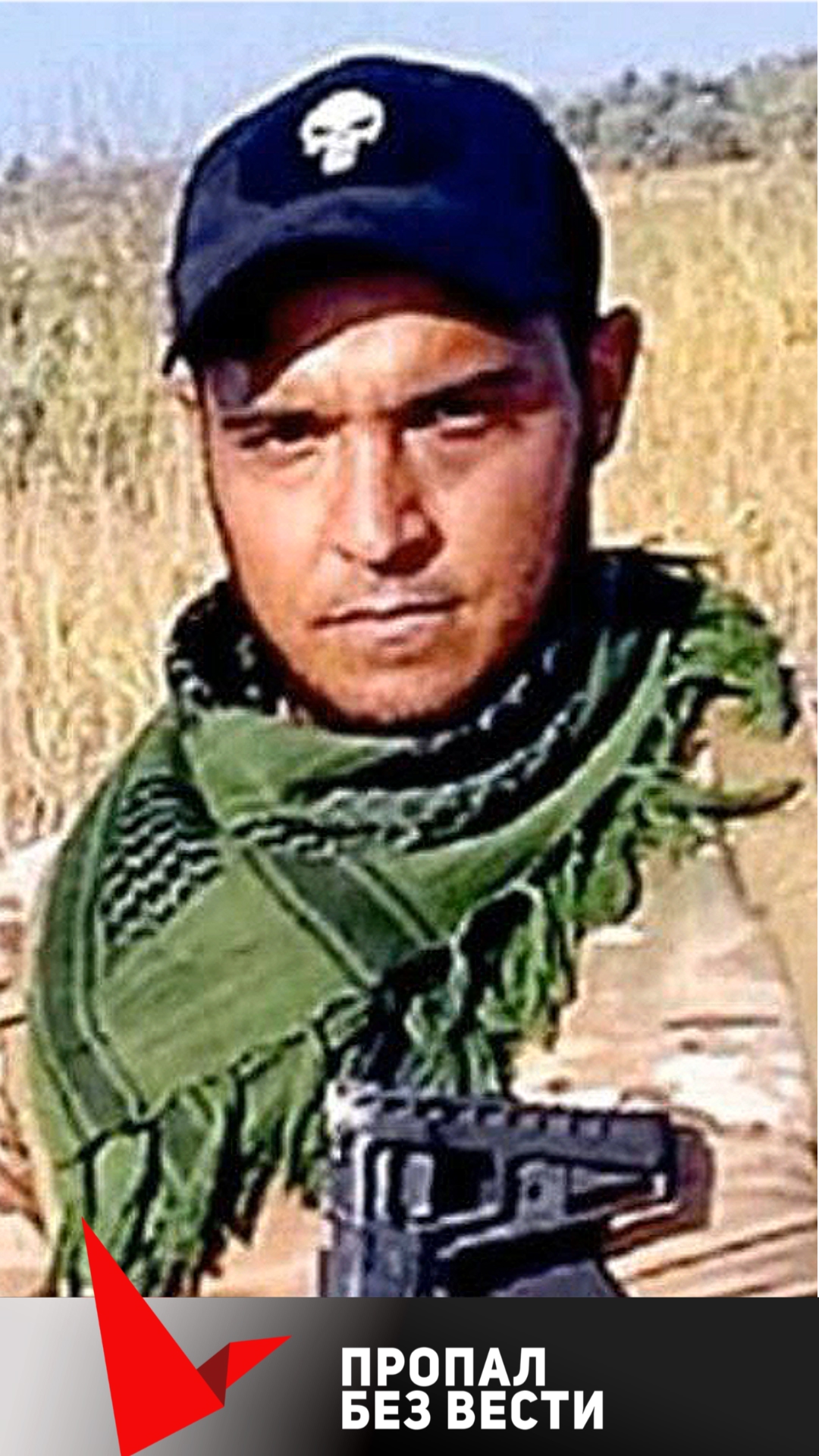 ПРОПАЛ
БЕЗ ВЕСТИ