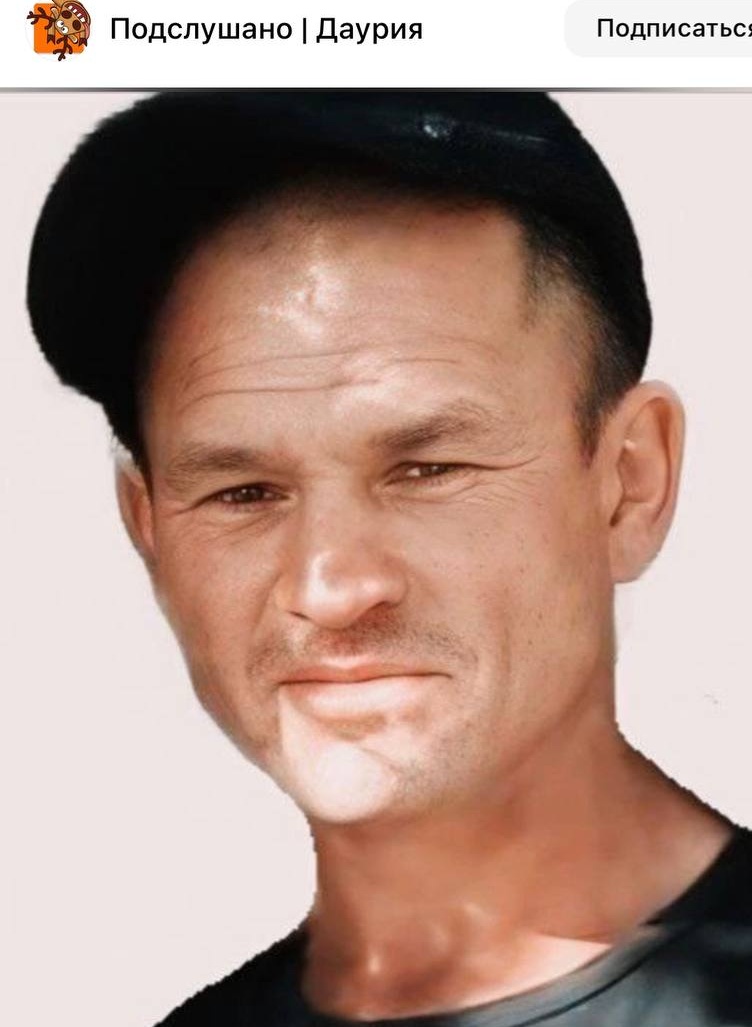 Подслушано | Даурия

Подписаться