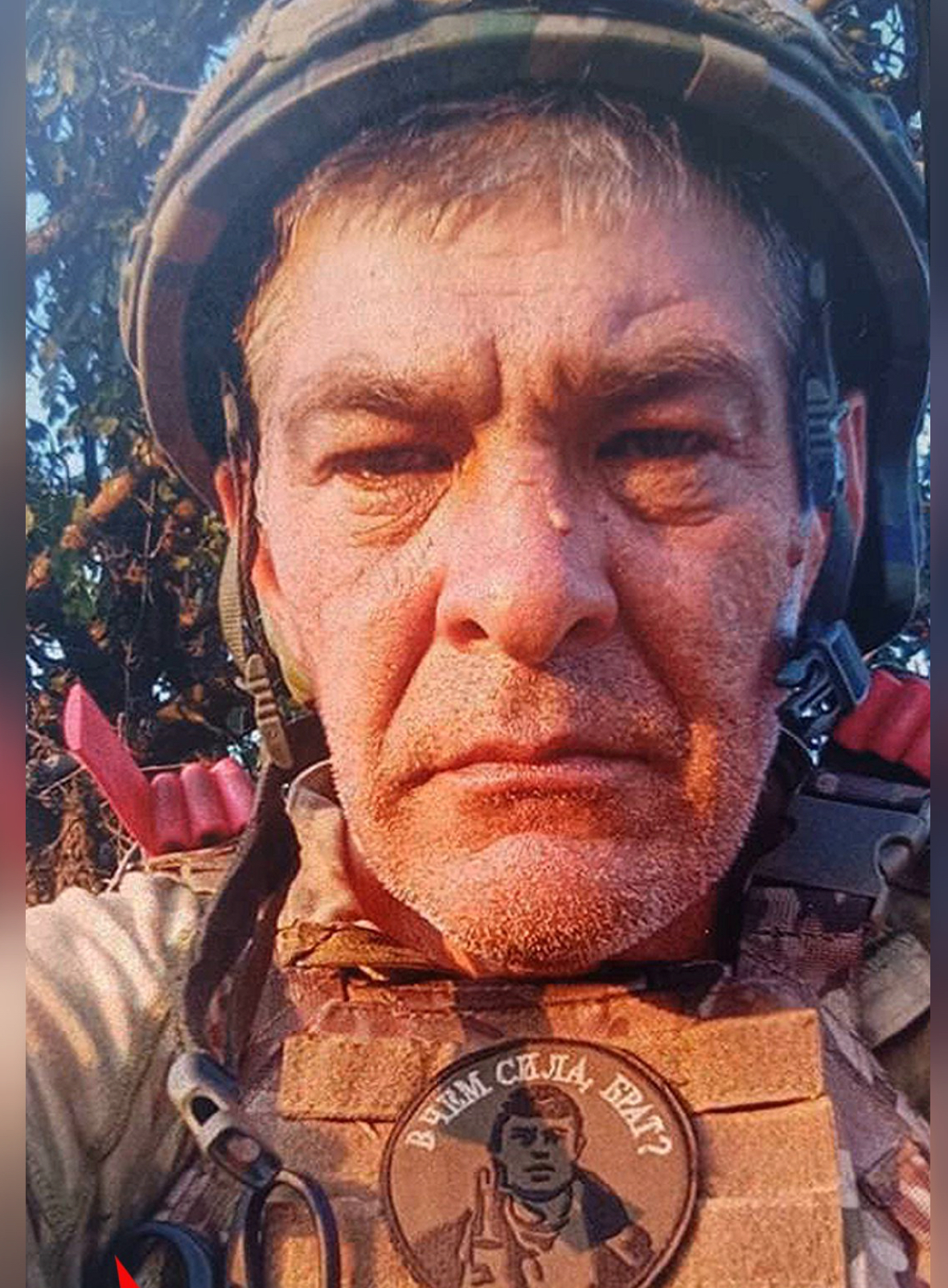 В ЧЁМ СИЛА, БРАТ?