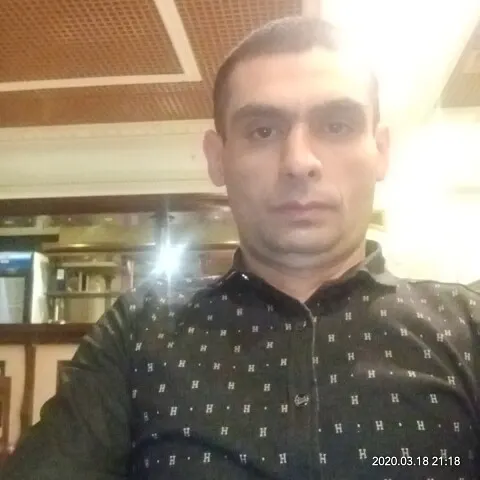 2020.03.18 21:18