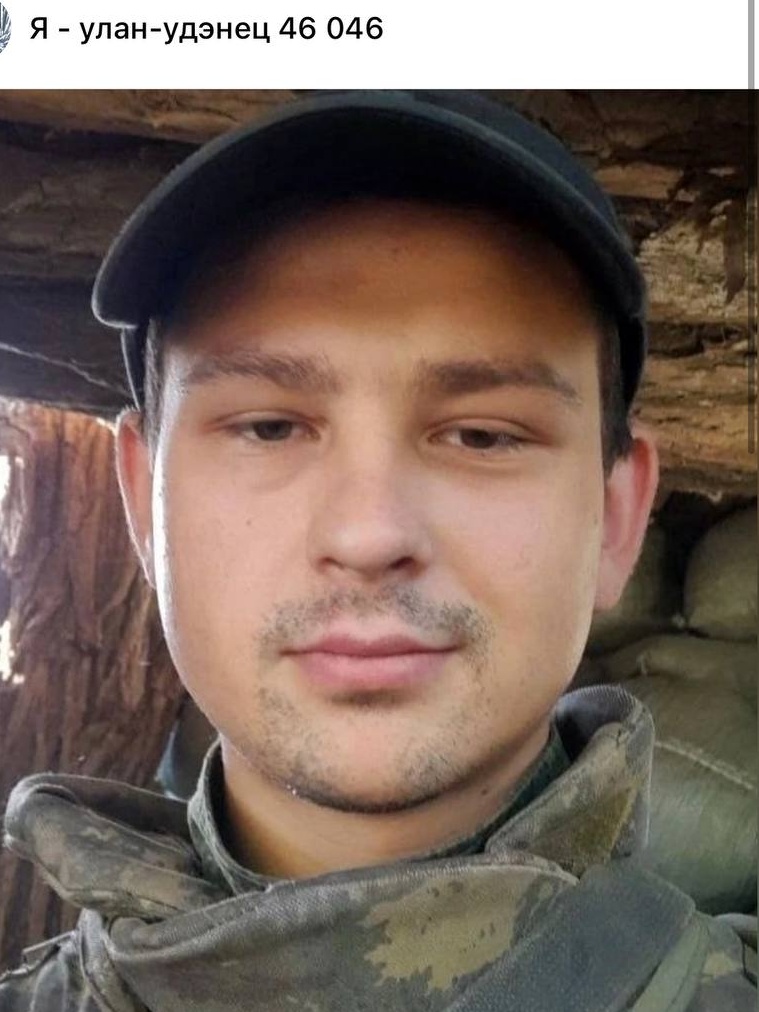 Я - улан-удэнец 46 046