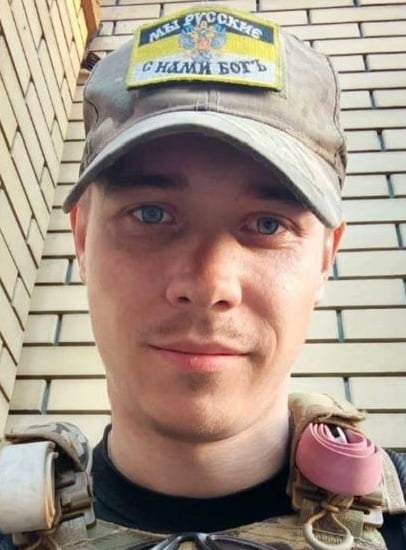 МЫ РУССКИЕ
С НАМИ БОГЪ