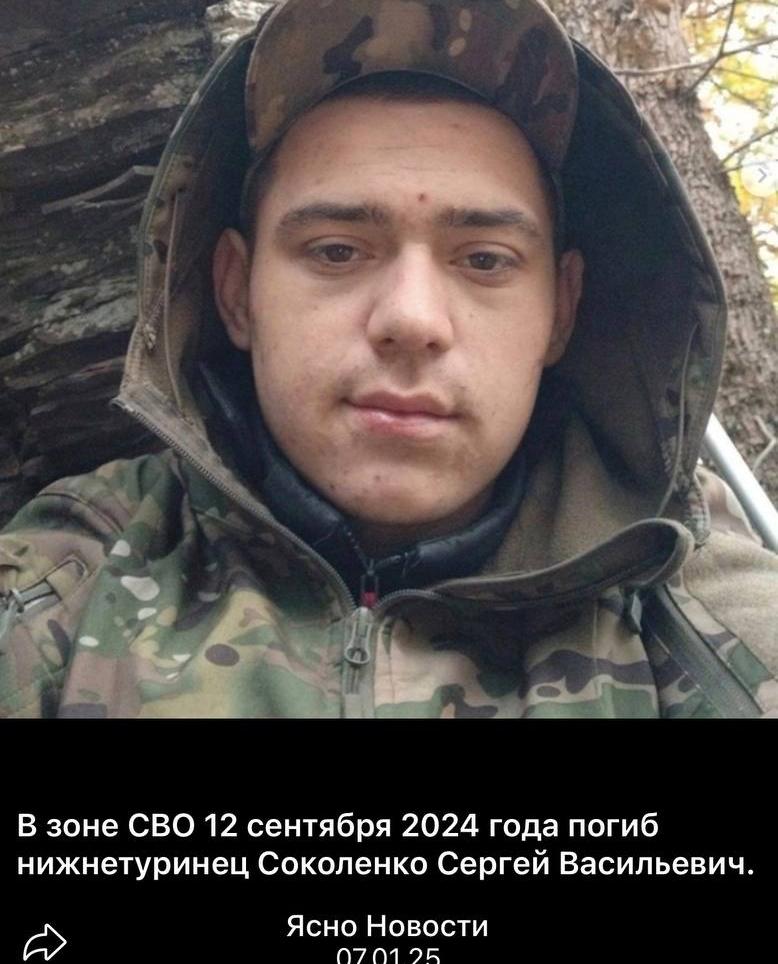 В зоне СВО 12 сентября 2024 года погиб нижнетуринец Соколенко Сергей Васильевич.

Ясно Новости
07.01.25