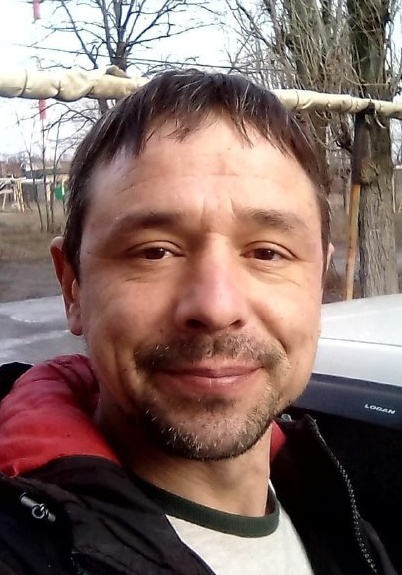 LOGAN