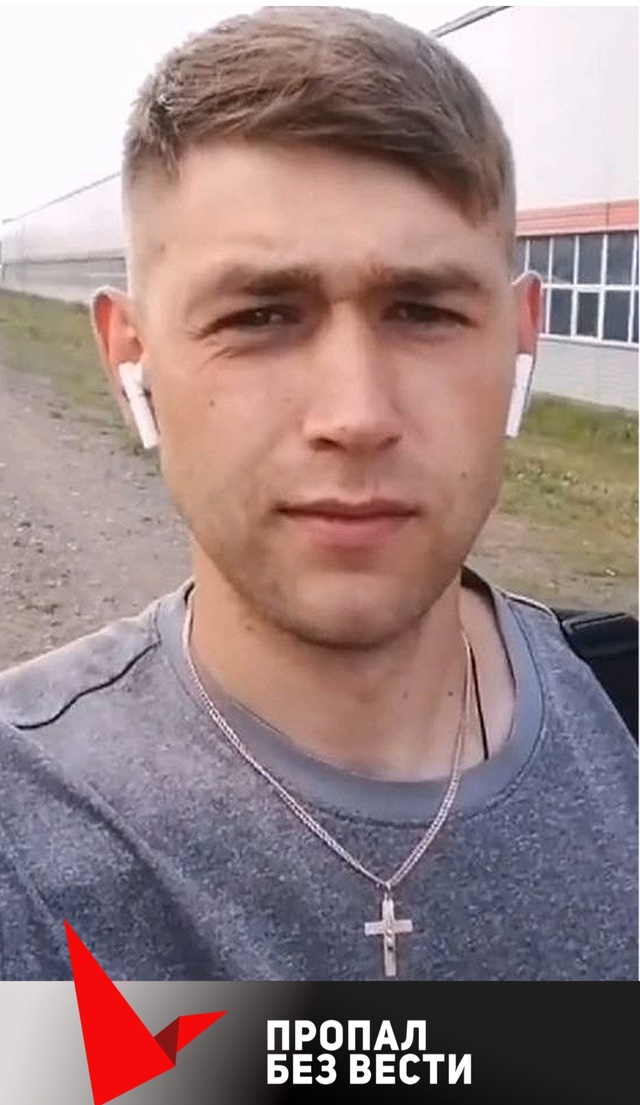 ПРОПАЛ
БЕЗ ВЕСТИ