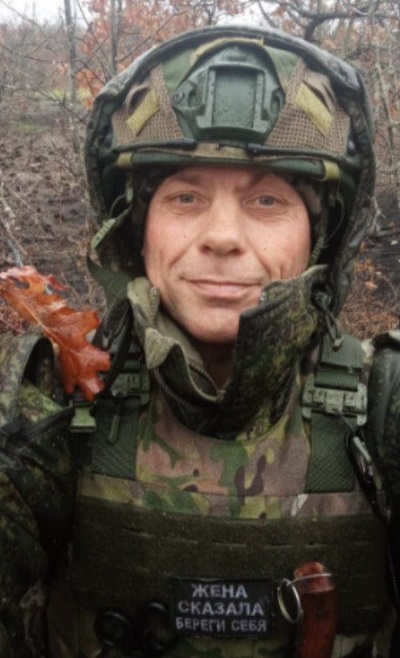 ЖЕНА СКАЗАЛА БЕРЕГИ СЕБЯ