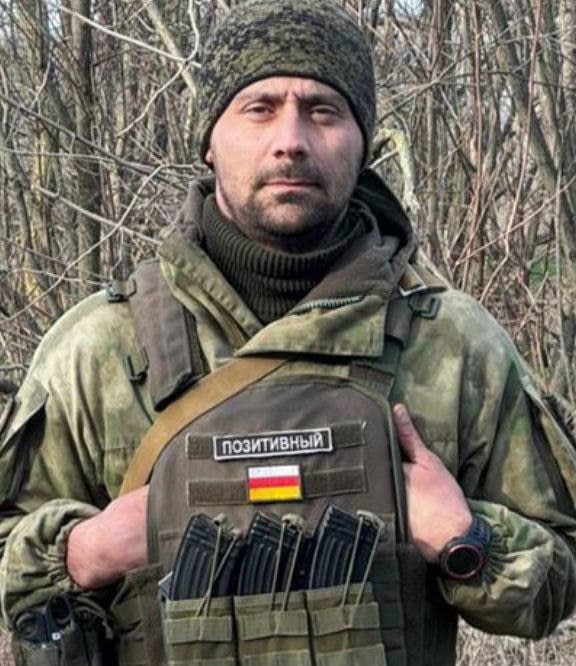 ПОЗИТИВНЫЙ