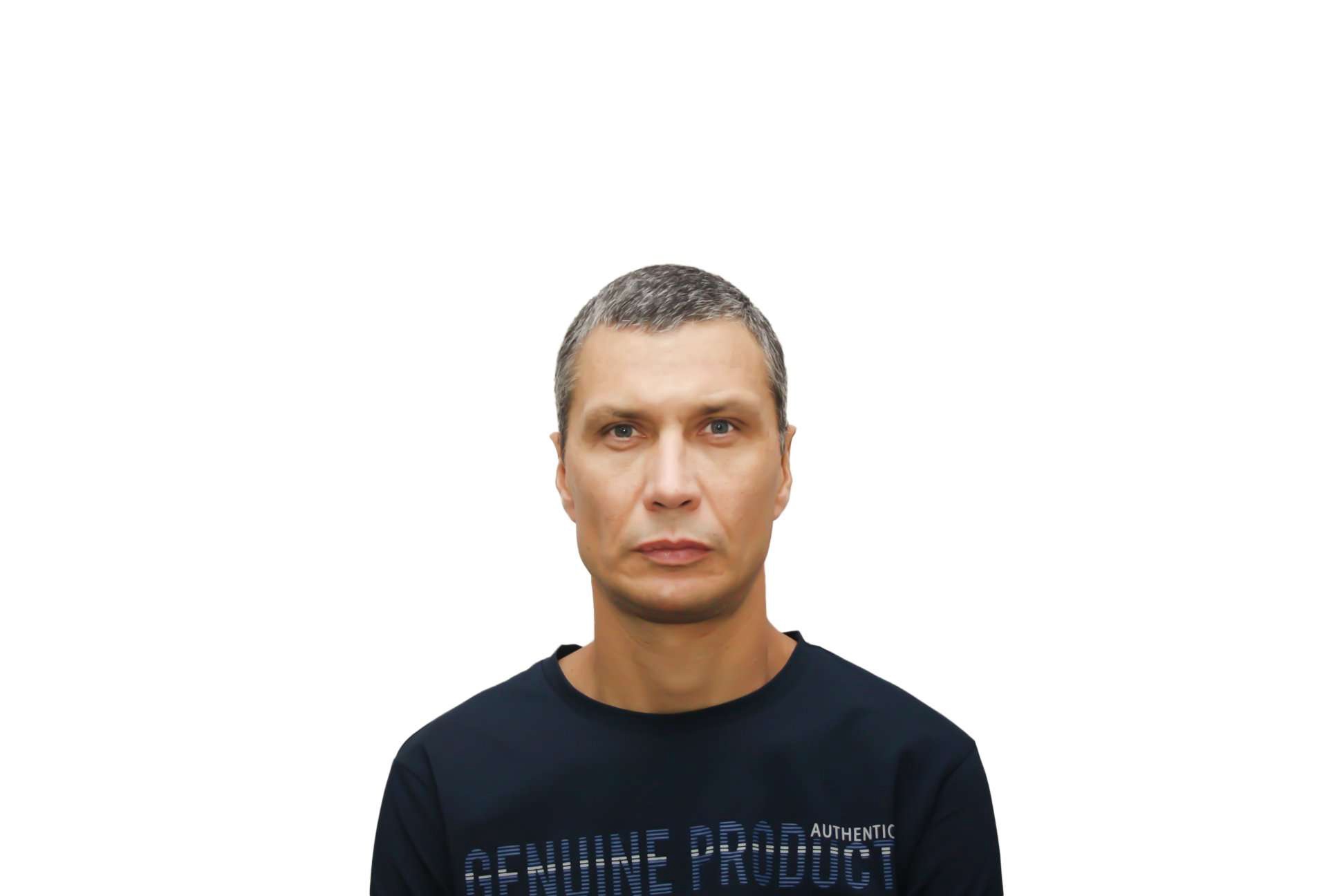 AUTHENTIC
GENUINE PRODUCT