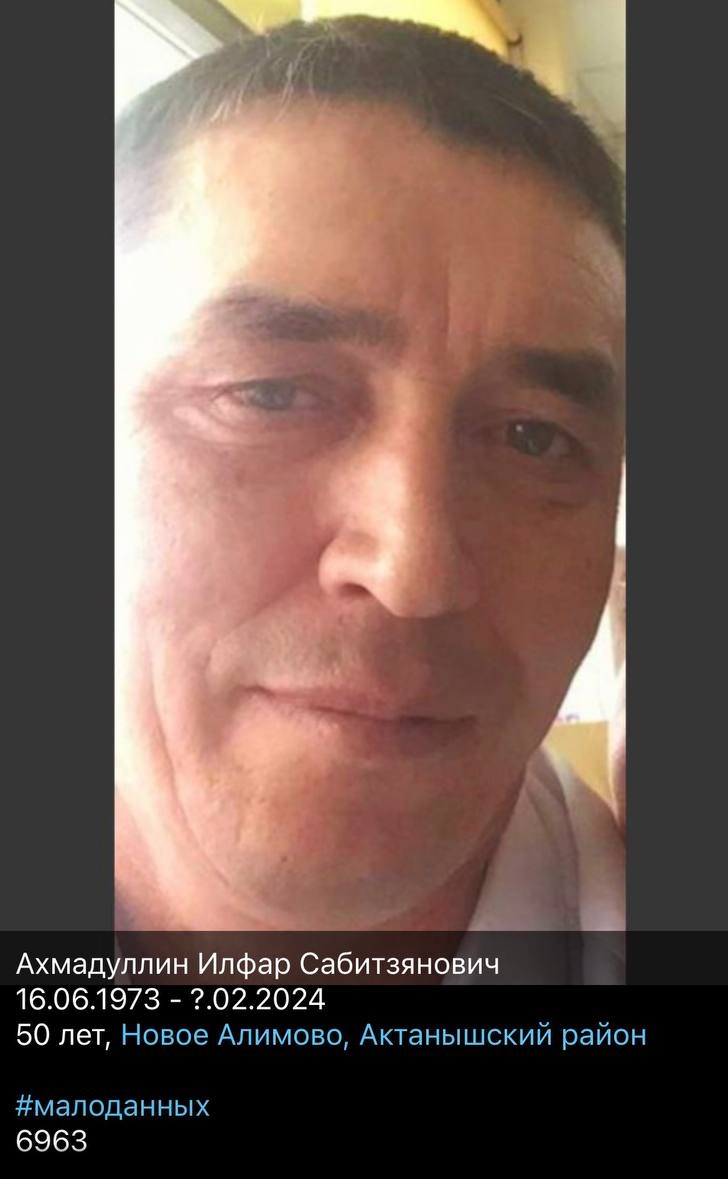 Ахмадуллин Илфар Сабитзянович
16.06.1973 - ?.02.2024
50 лет, Новое Алимово, Актанышский район

#малоданных
6963