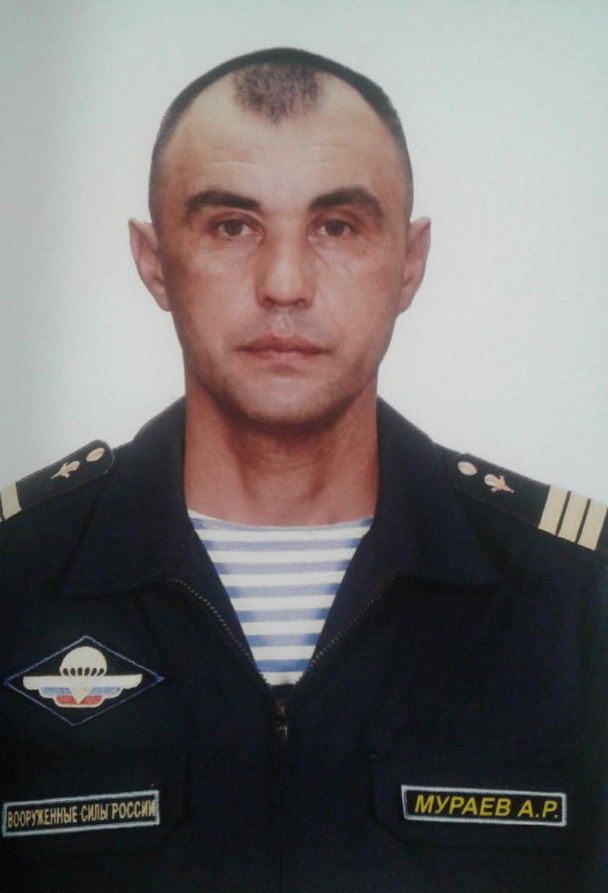 ВООРУЖЕННЫЕ СИЛЫ РОССИИ

МУРАЕВ А.Р.