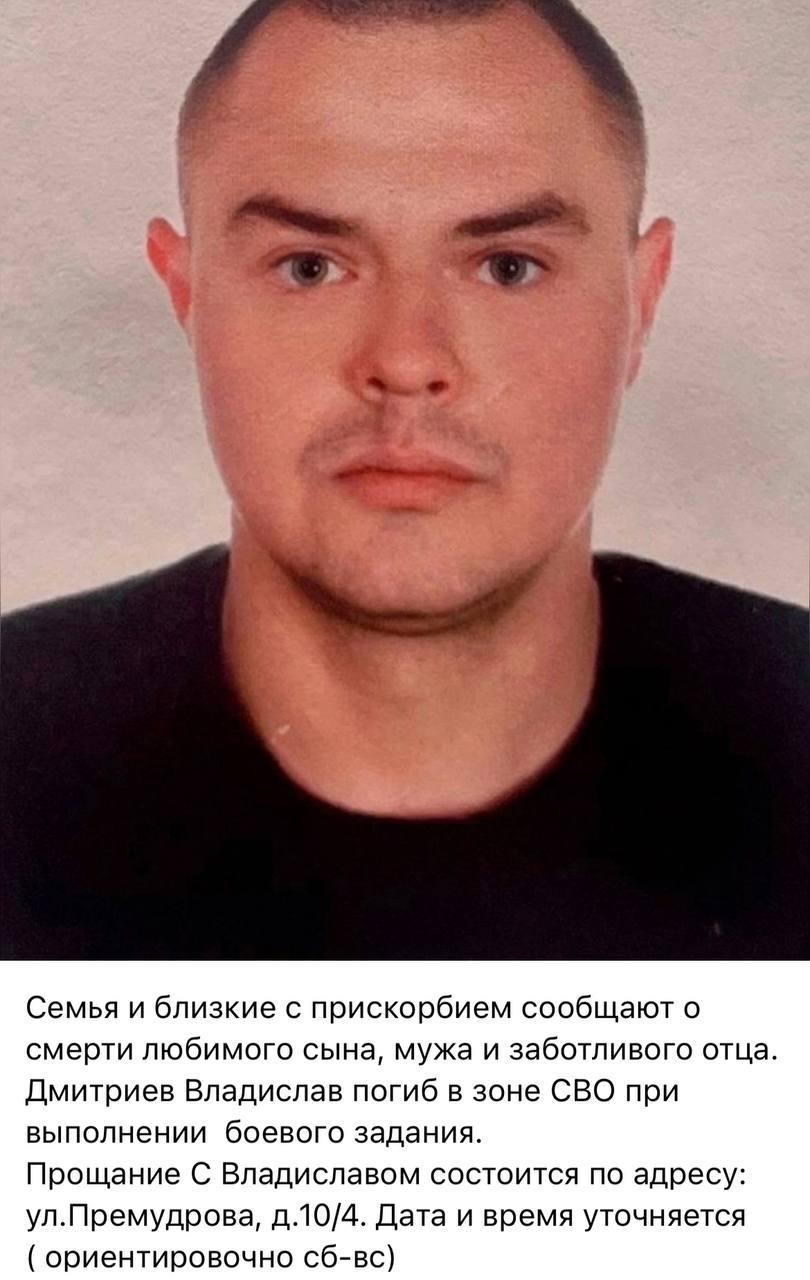 Семья и близкие с прискорбием сообщают о смерти любимого сына, мужа и заботливого отца. Дмитриев Владислав погиб в зоне СВО при выполнении  боевого задания.
Прощание С Владиславом состоится по адресу: ул.Премудрова, д.10/4. Дата и время уточняется ( ориентировочно сб-вс)