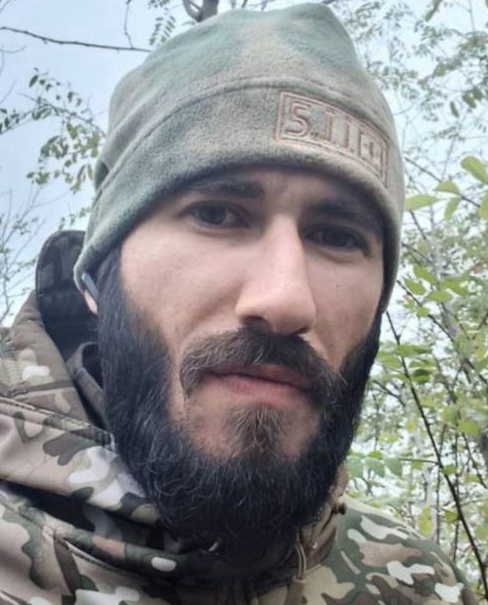 5.11