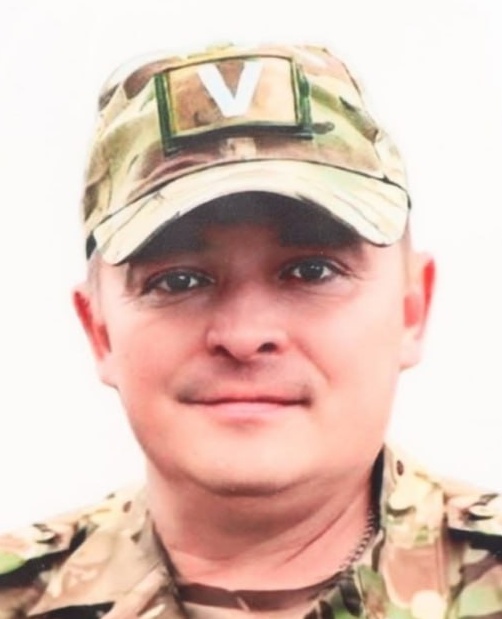 V