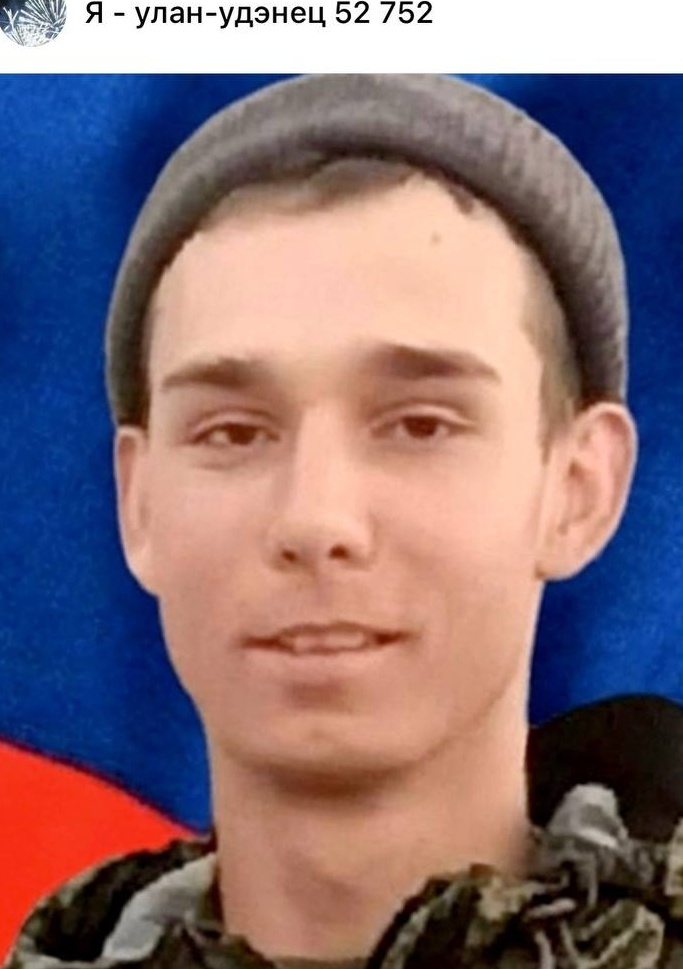 Я - улан-удэнец 52 752