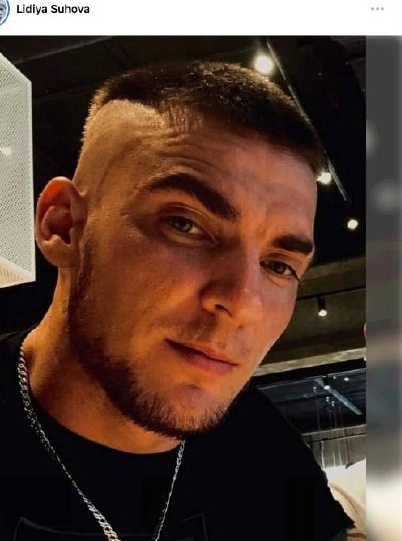 Lidiya Suhova
...