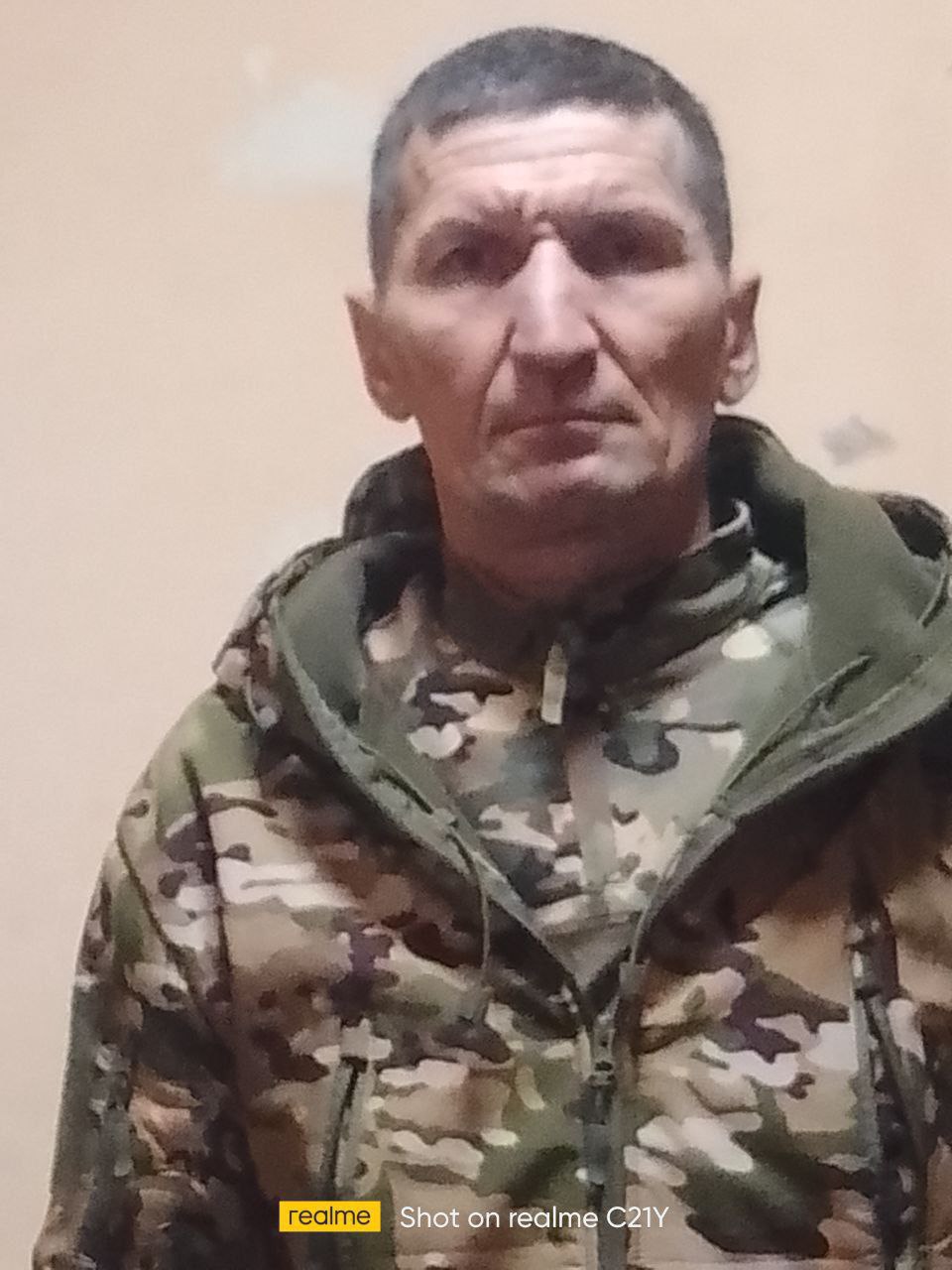 realme Shot on realme C21Y