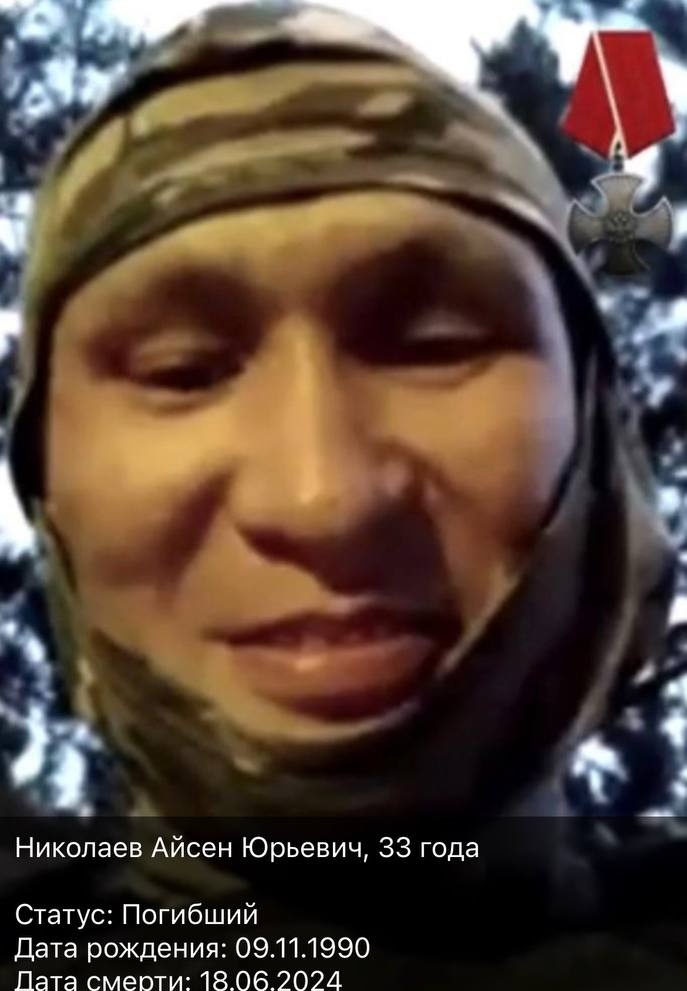 Николаев Айсен Юрьевич, 33 года

Статус: Погибший
Дата рождения: 09.11.1990
Дата смерти: 18.06.2024