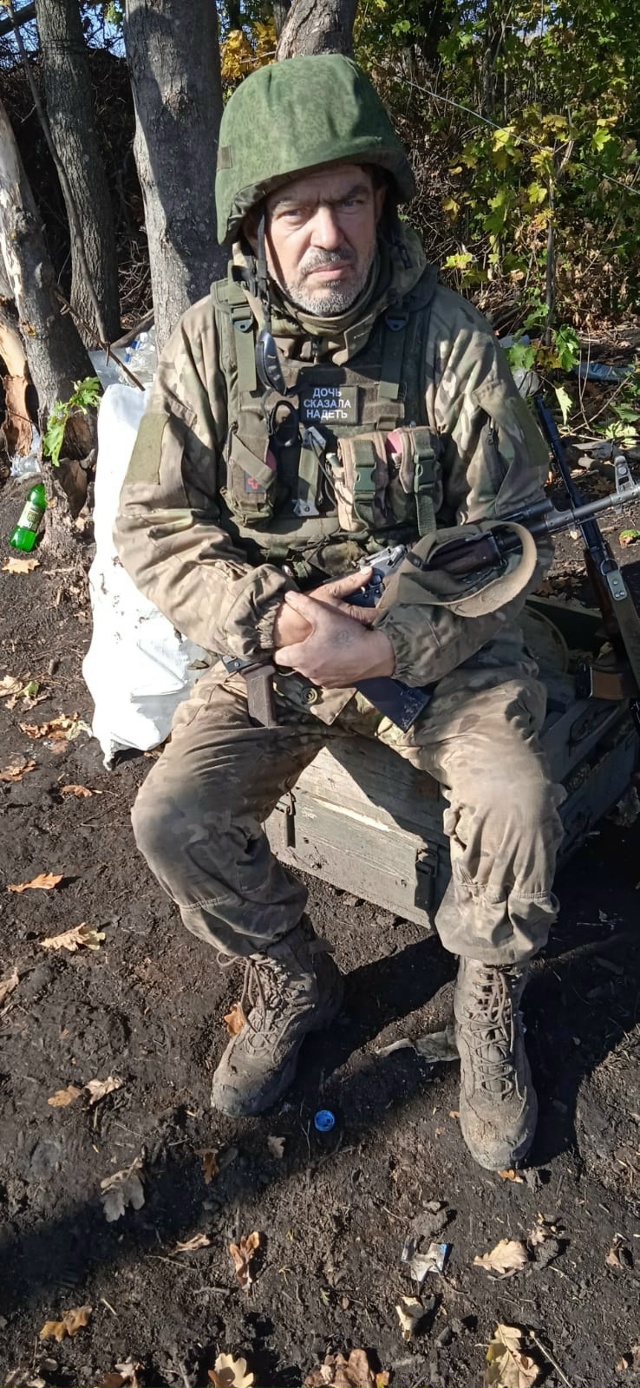 ДОЧЬ СКАЗАЛА НАДЕТЬ