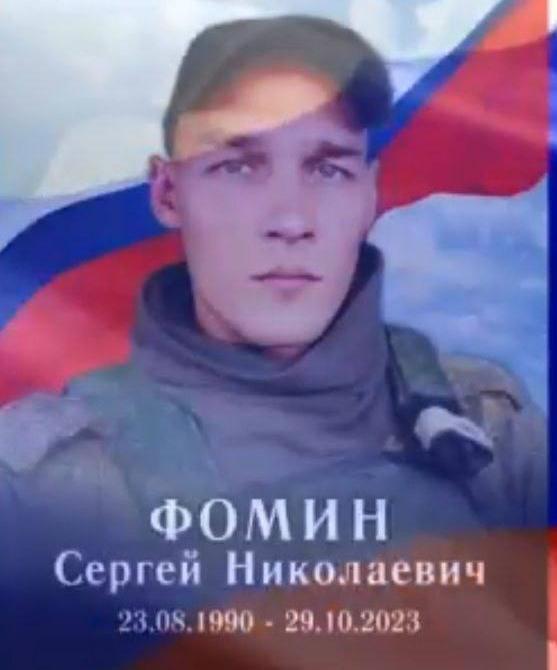 ФОМИН
Сергей Николаевич
23.08.1990 - 29.10.2023