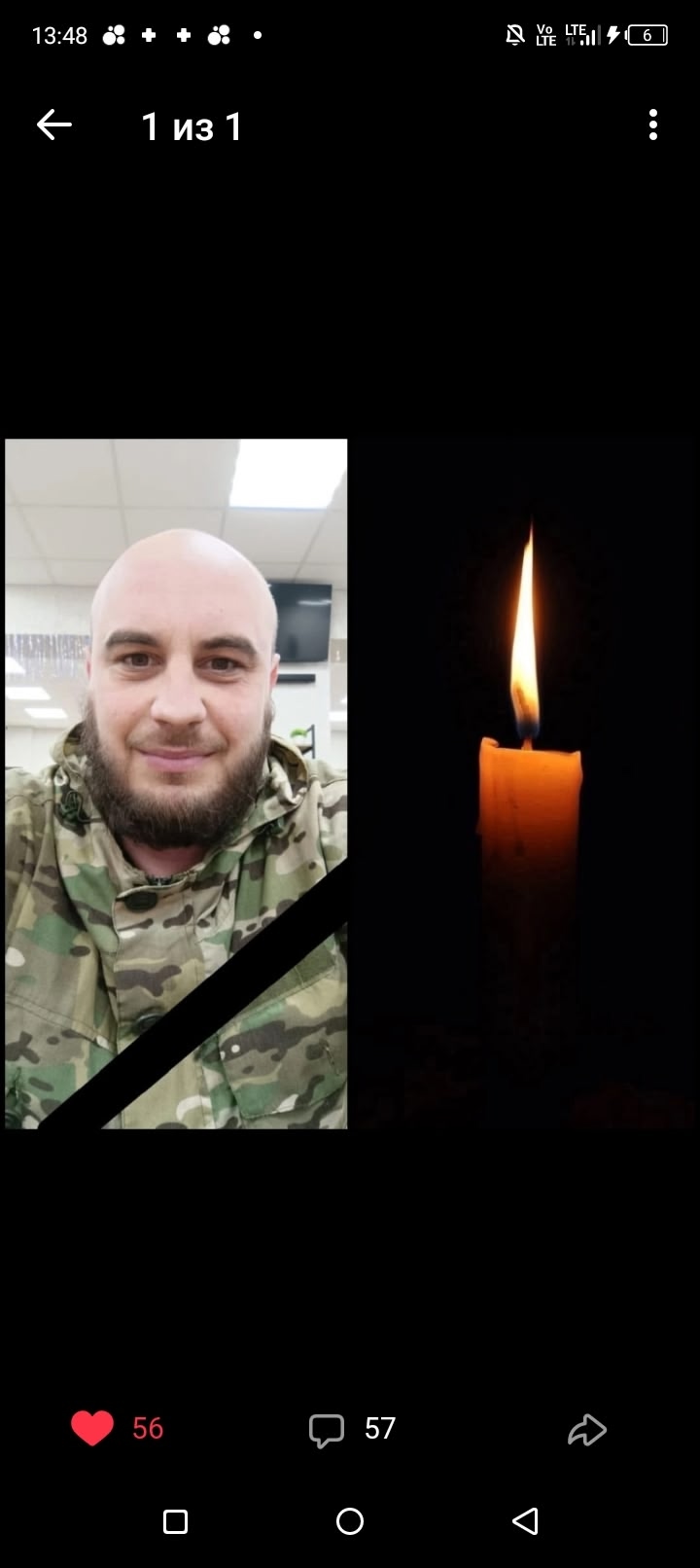 13:48

Vo LTE LTE 6

1 из 1

56

57