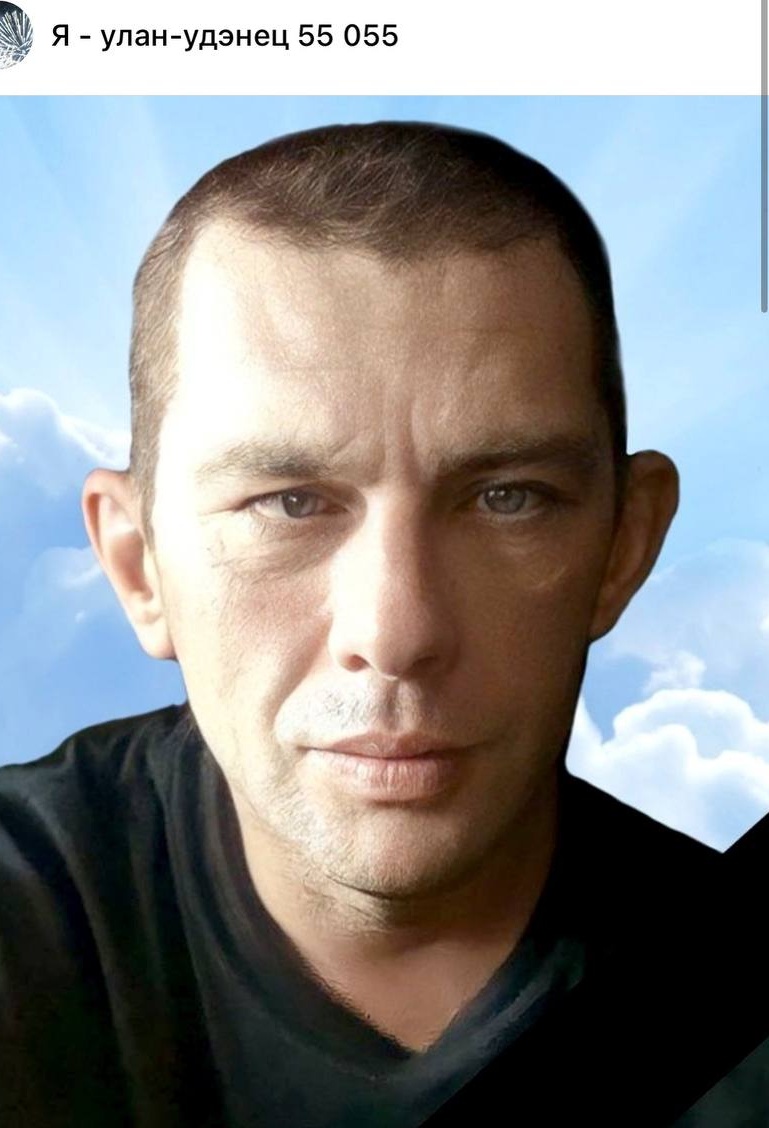 Я - улан-удэнец 55 055