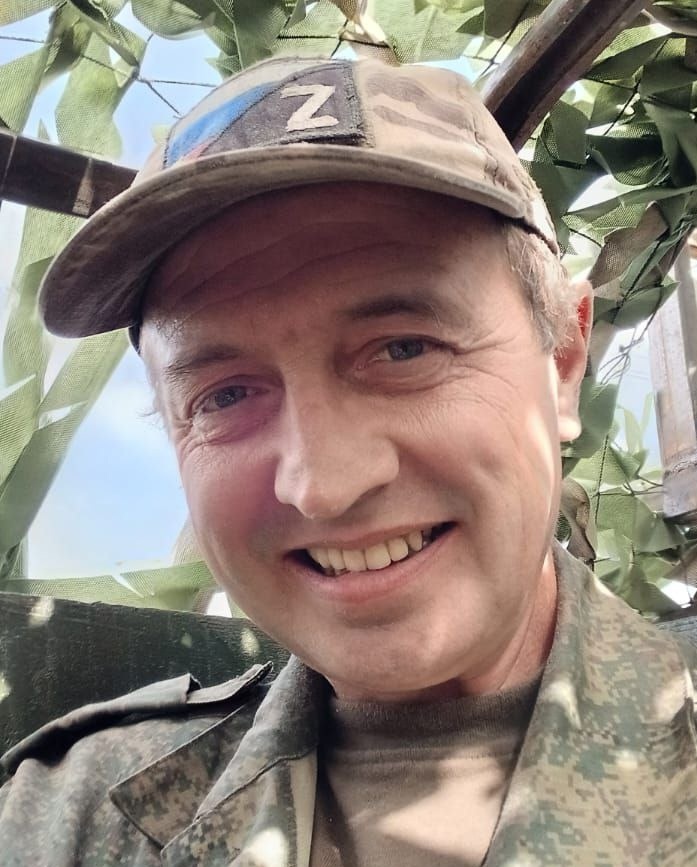 Z