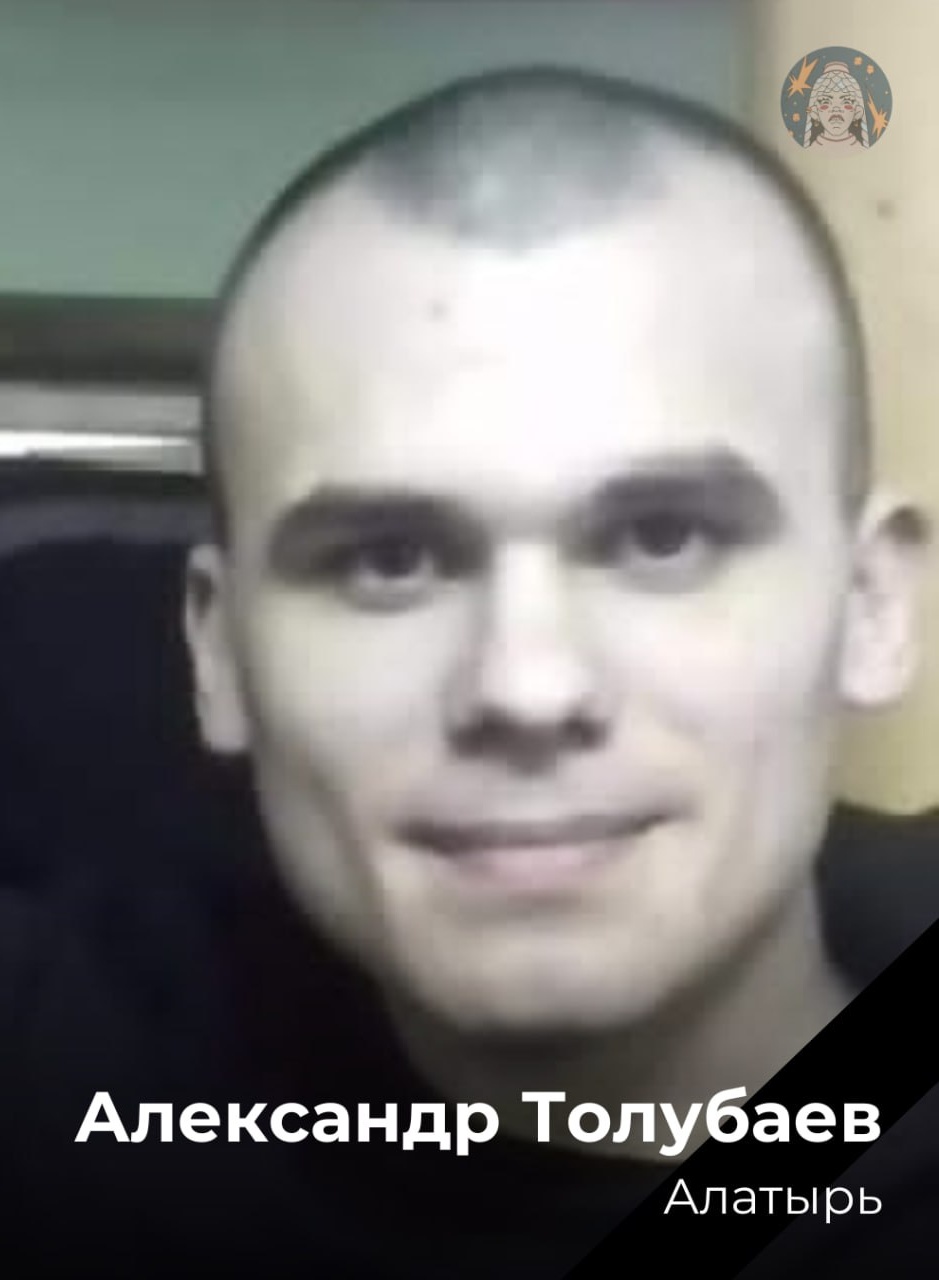 Александр Толубаев
Алатырь