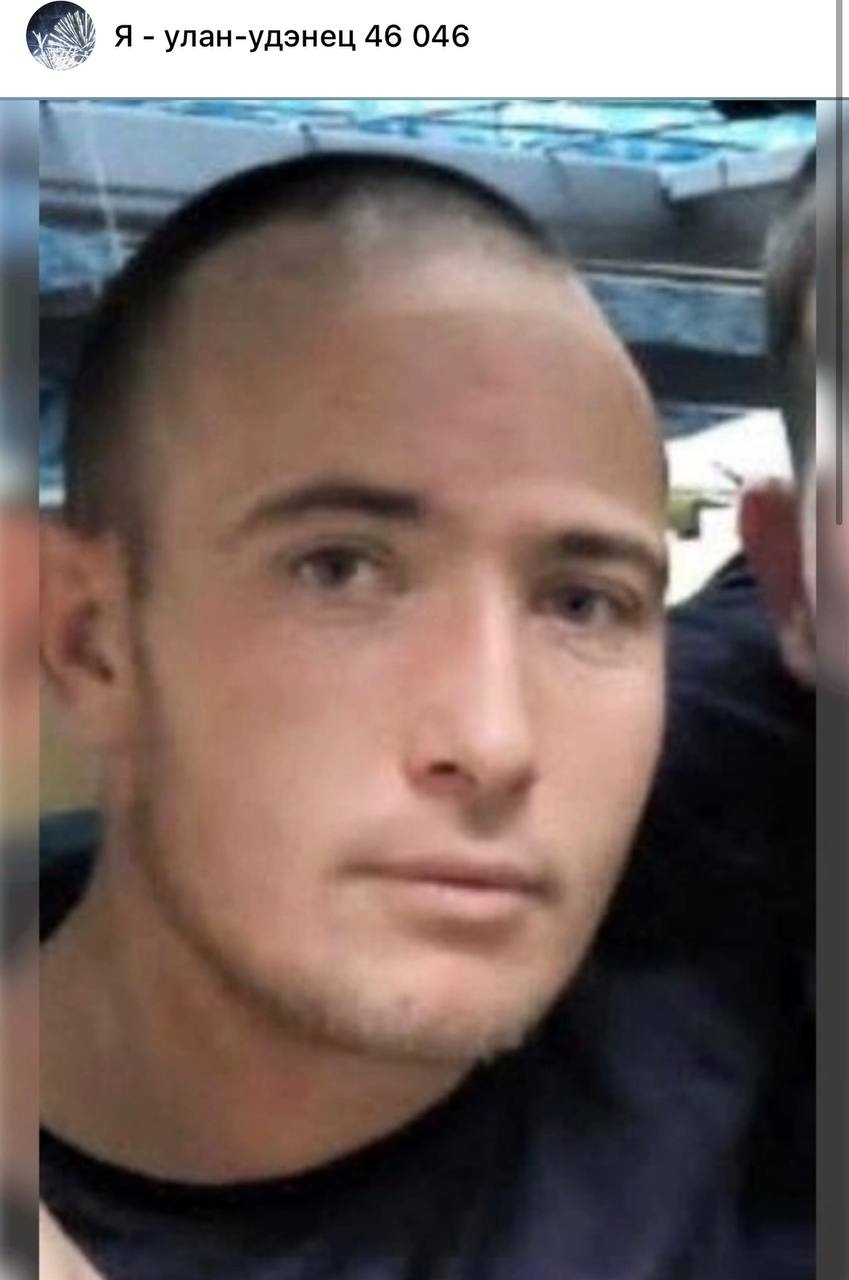 Я - улан-удэнец 46 046