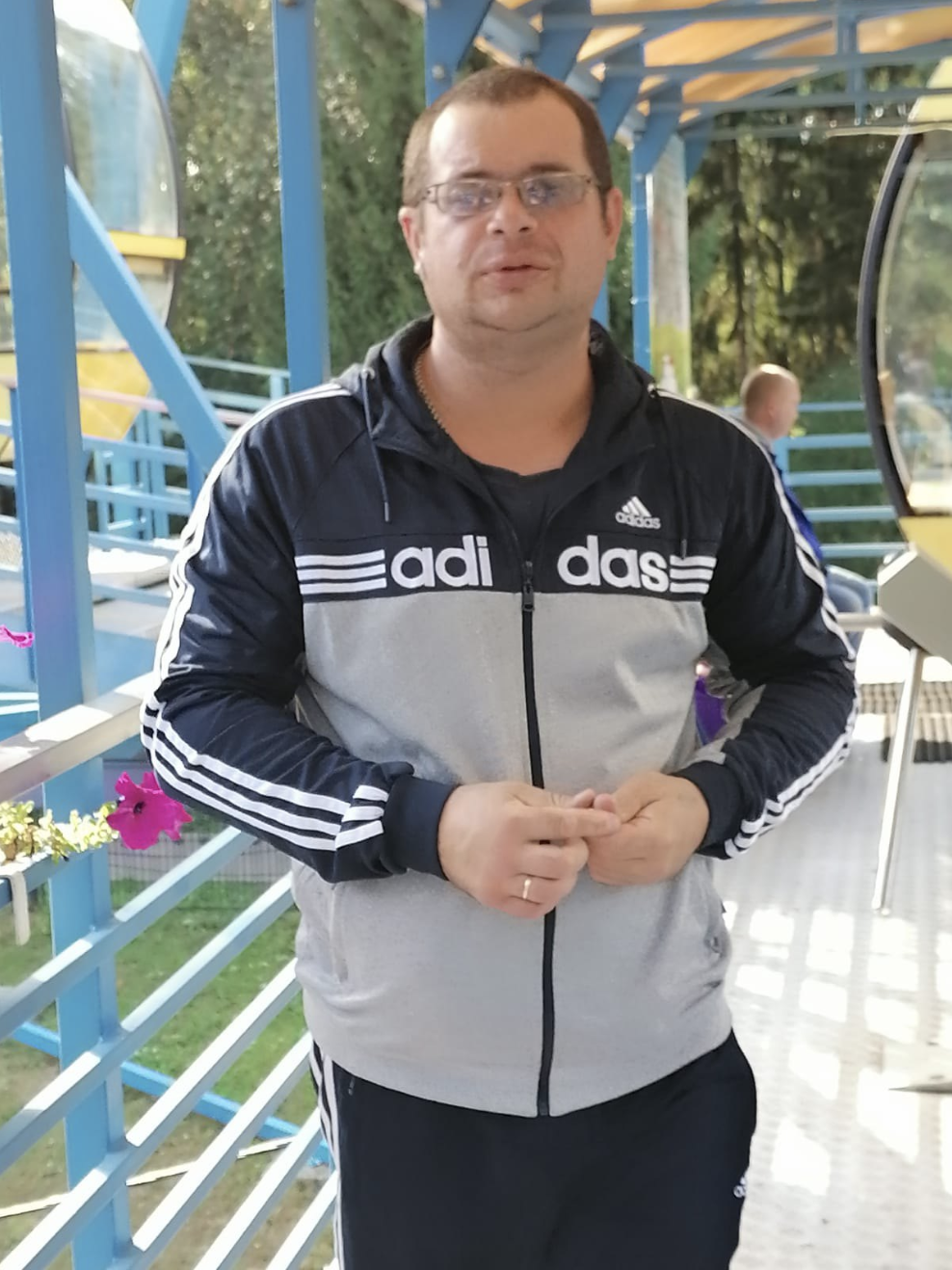 adidas

adi das