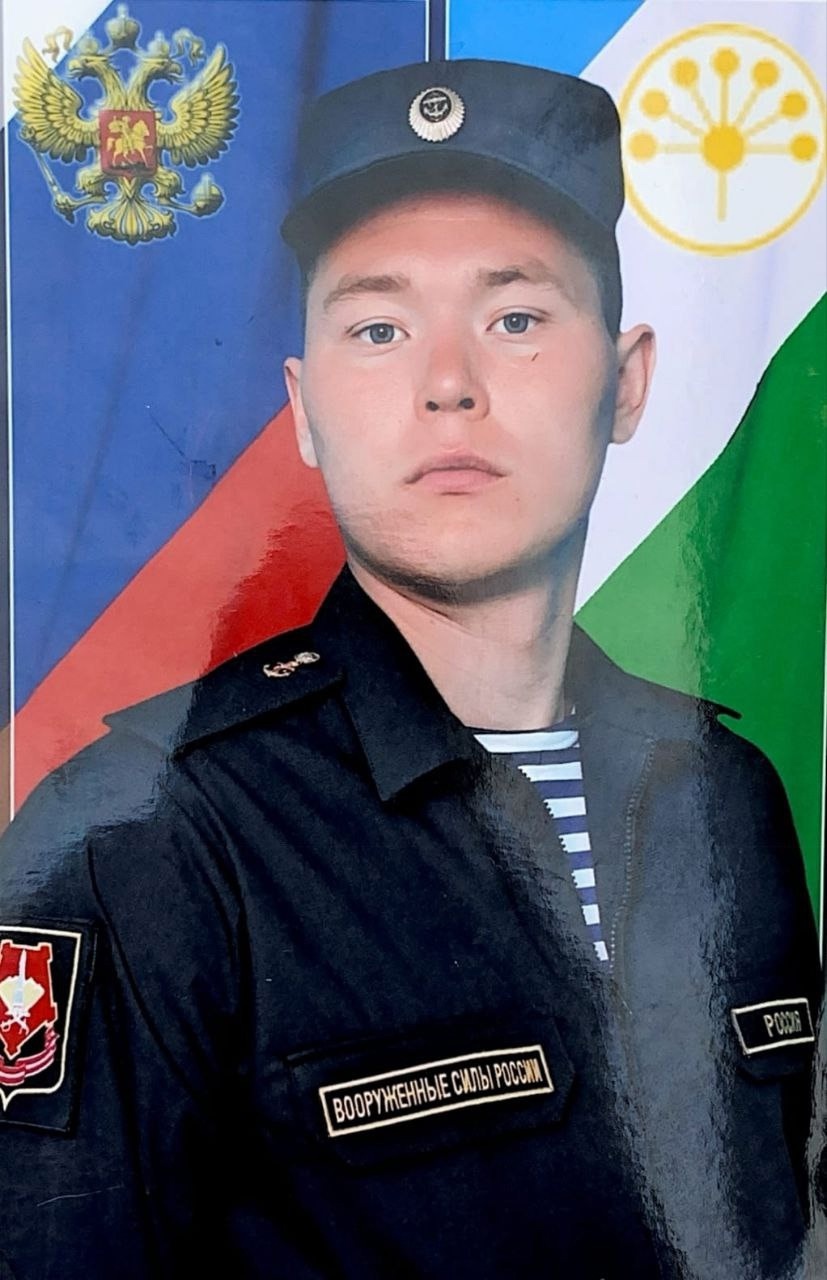 ВООРУЖЕННЫЕ СИЛЫ РОССИИ

РОССИЯ