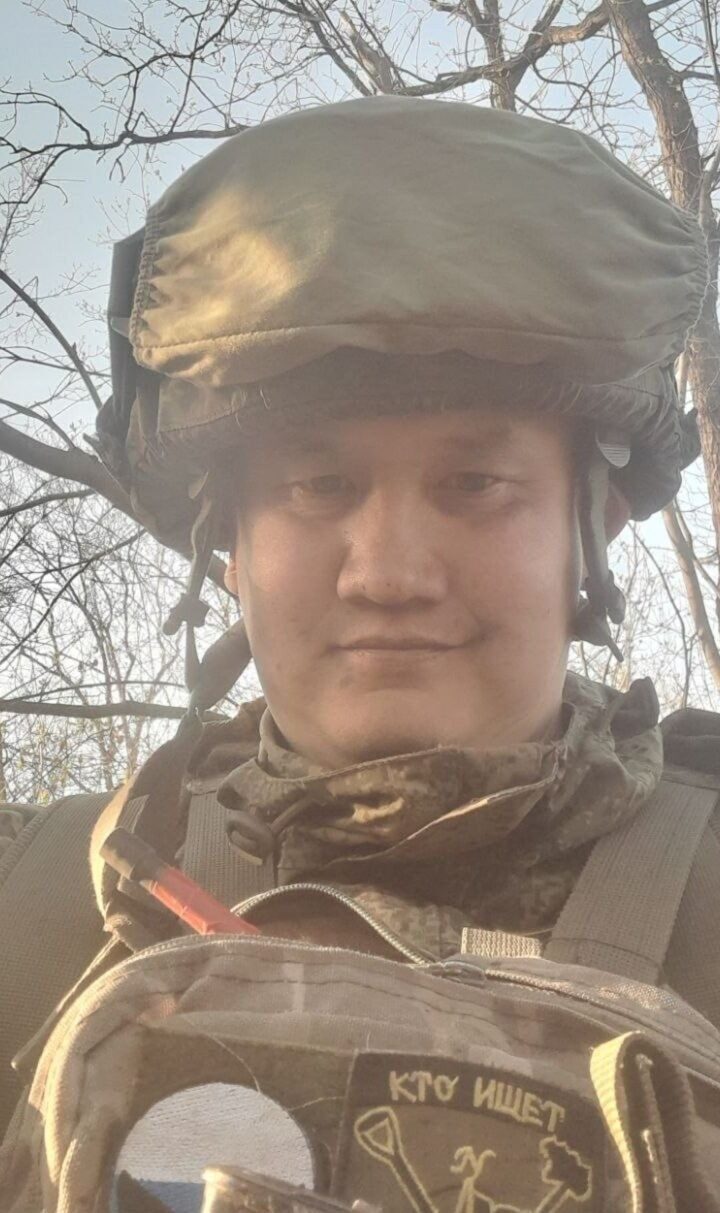 КТО ИЩЕТ