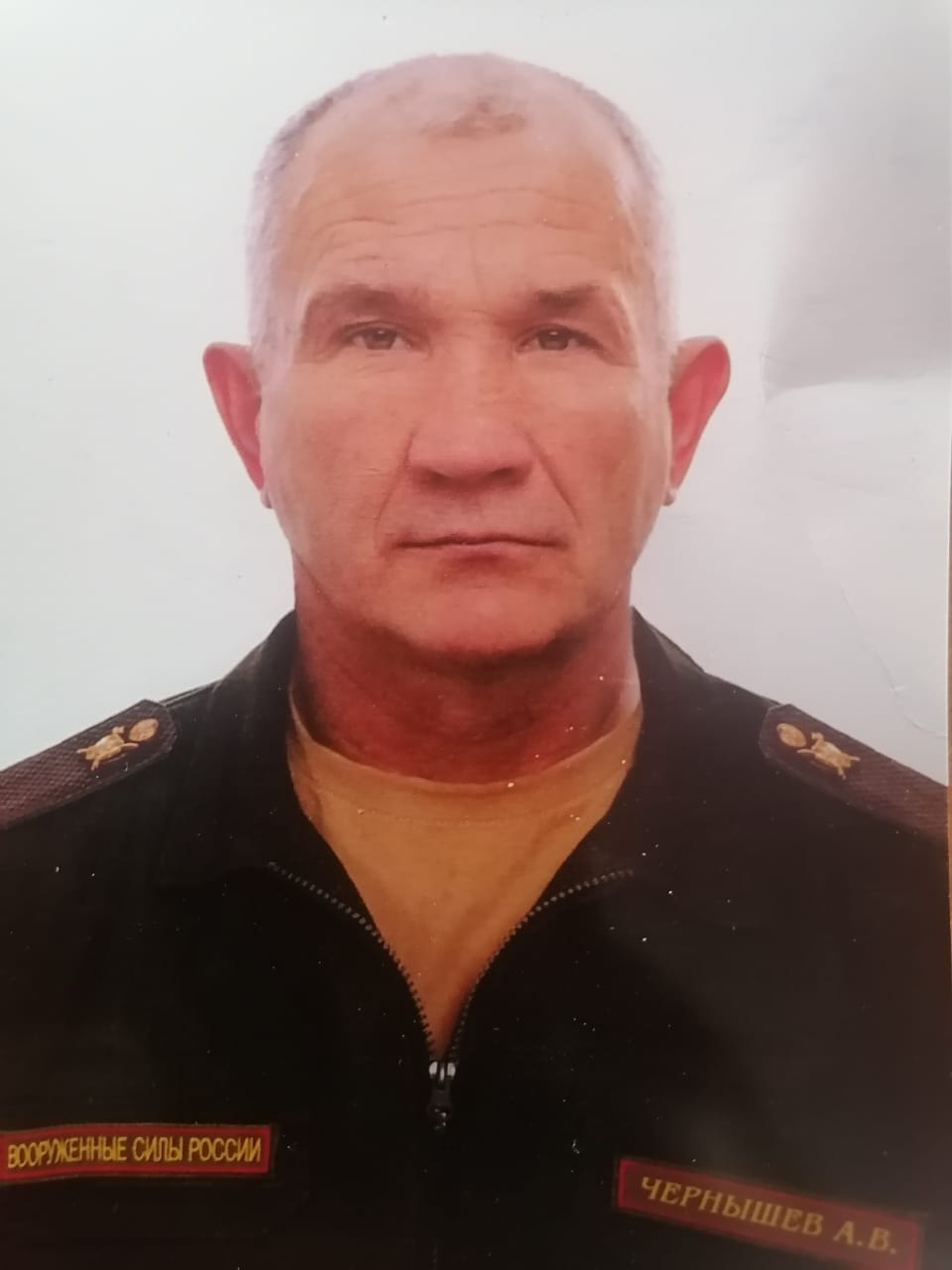 ВООРУЖЕННЫЕ СИЛЫ РОССИИ

ЧЕРНЫШЕВ А.В.