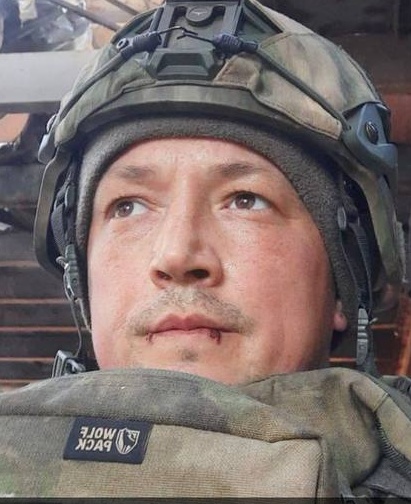 WOLF PACK