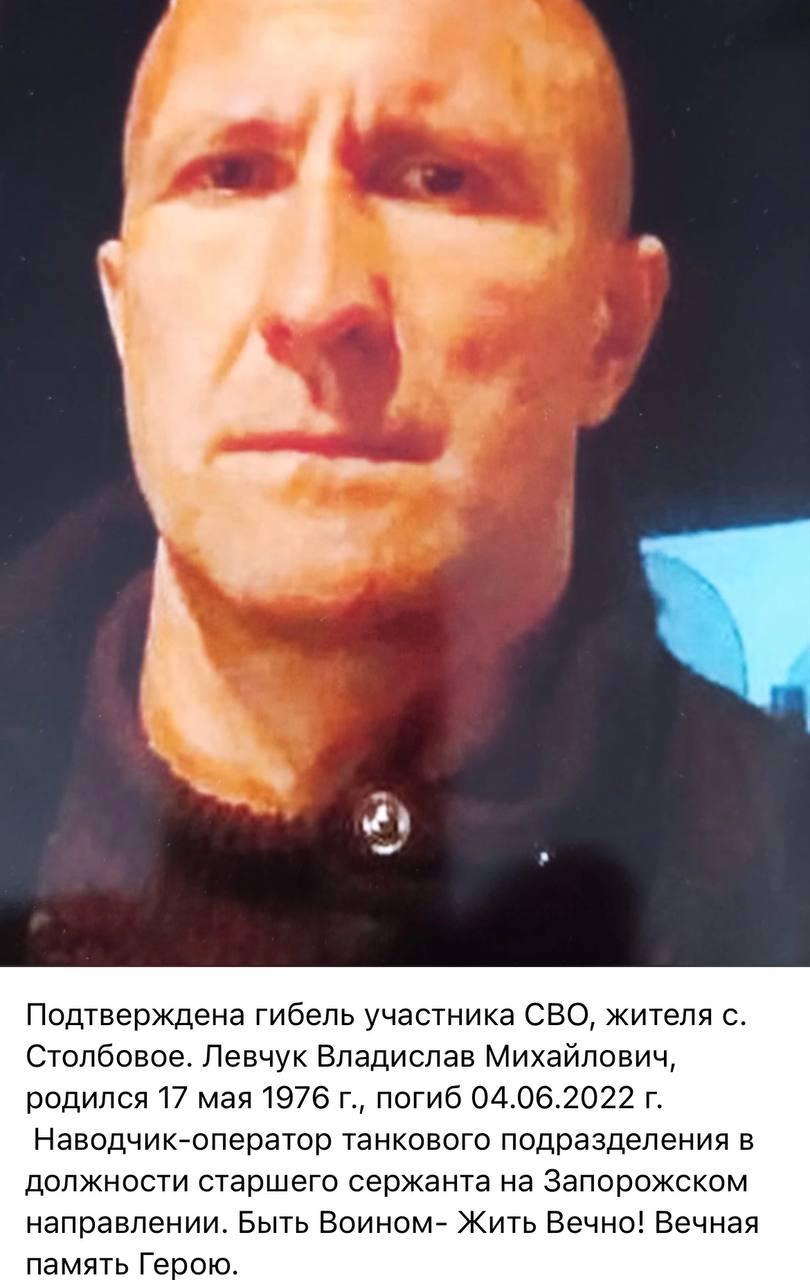 Подтверждена гибель участника СВО, жителя с. Столбовое. Левчук Владислав Михайлович, родился 17 мая 1976 г., погиб 04.06.2022 г.
Наводчик-оператор танкового подразделения в должности старшего сержанта на Запорожском направлении. Быть Воином- Жить Вечно! Вечная память Герою.