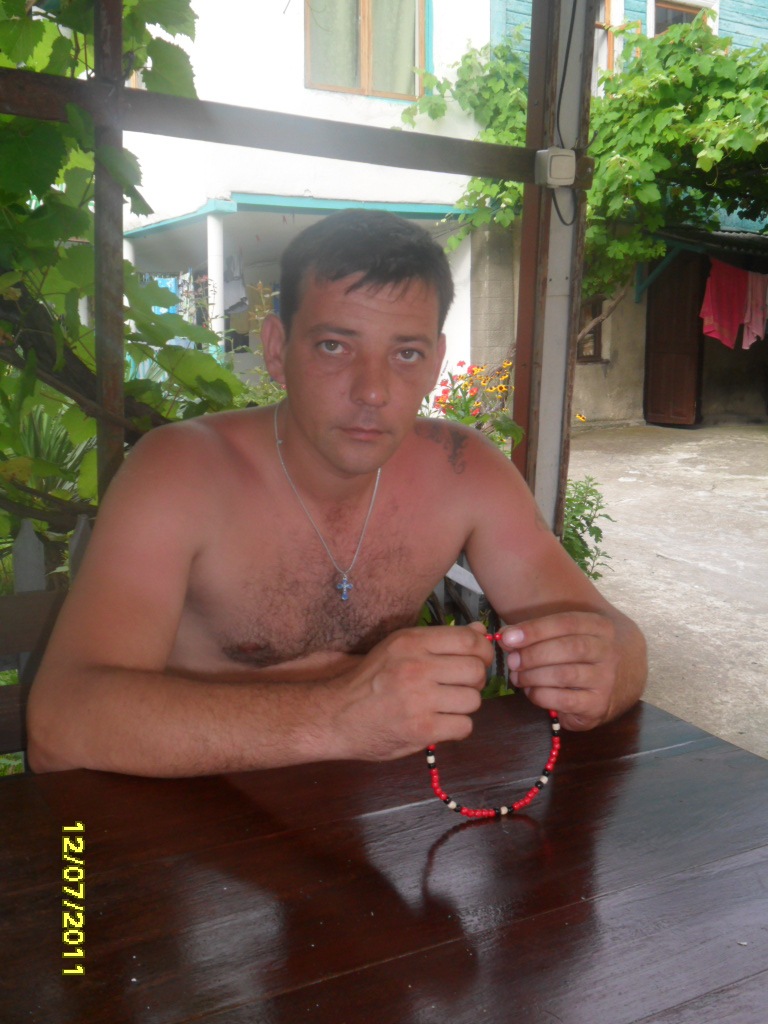 12/07/2011