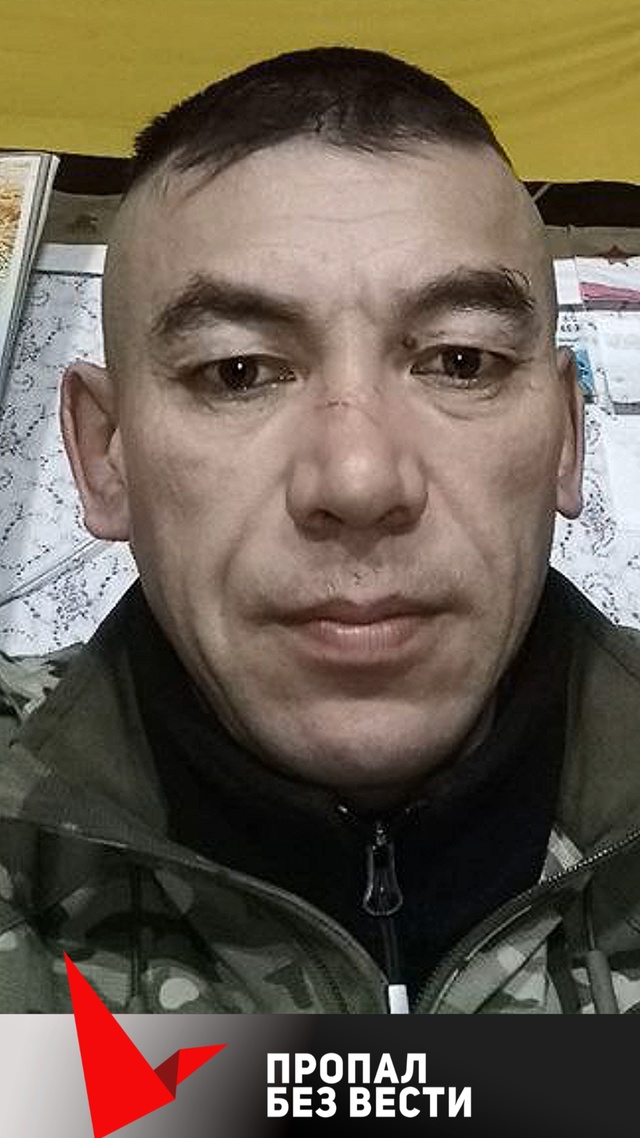 ПРОПАЛ
БЕЗ ВЕСТИ